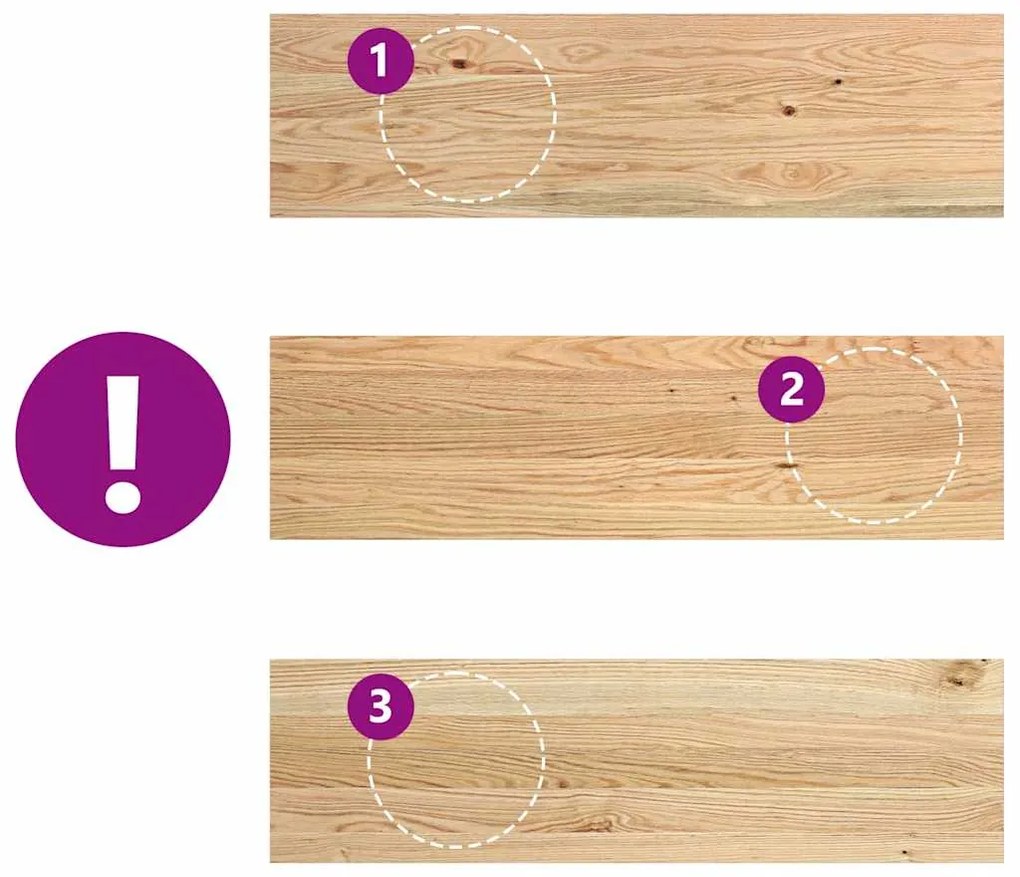 1

!

2

3