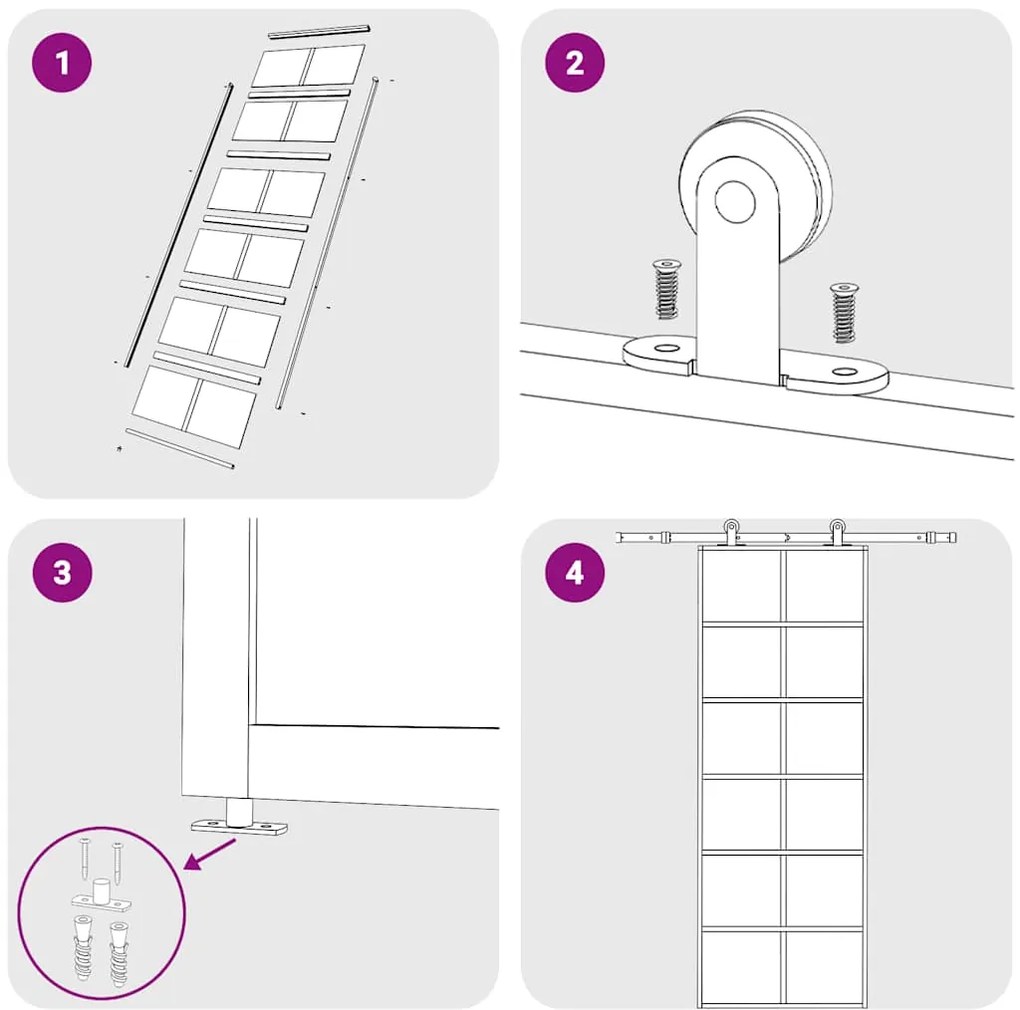 1

2

3

4