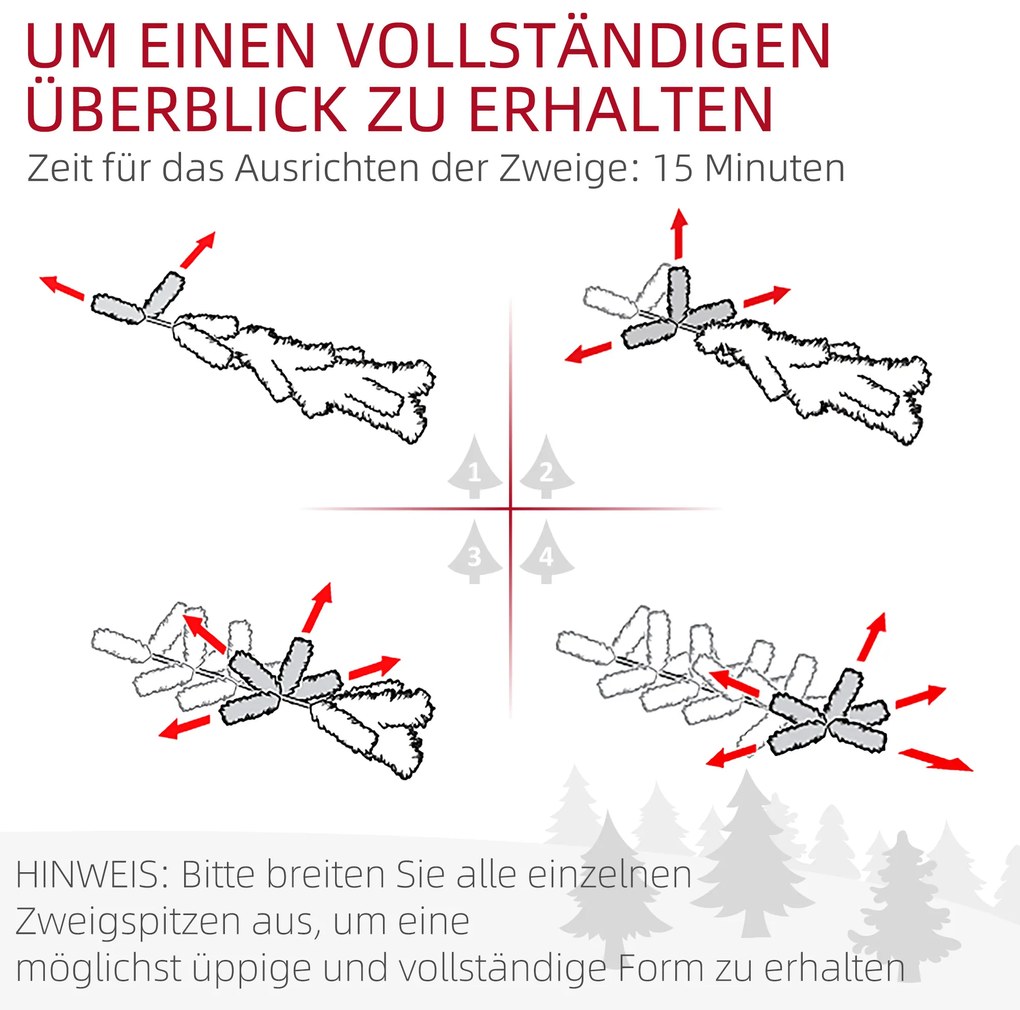 UM EINEN VOLLSTÄNDIGEN ÜBERBLICK ZU ERHALTEN
Zeit für das Ausrichten der Zweige: 15 Minuten

1 2
3 4

HINWEIS: Bitte breiten Sie alle einzelnen Zweigspitzen aus, um eine möglichst üppige und vollständige Form zu erhalten