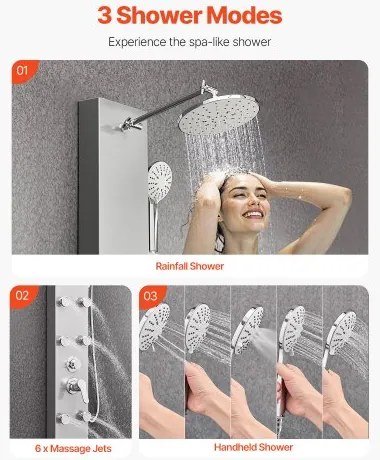 3 Shower Modes

Experience the spa-like shower

01

Rainfall Shower

02

6 x Massage Jets

03

Handheld Shower