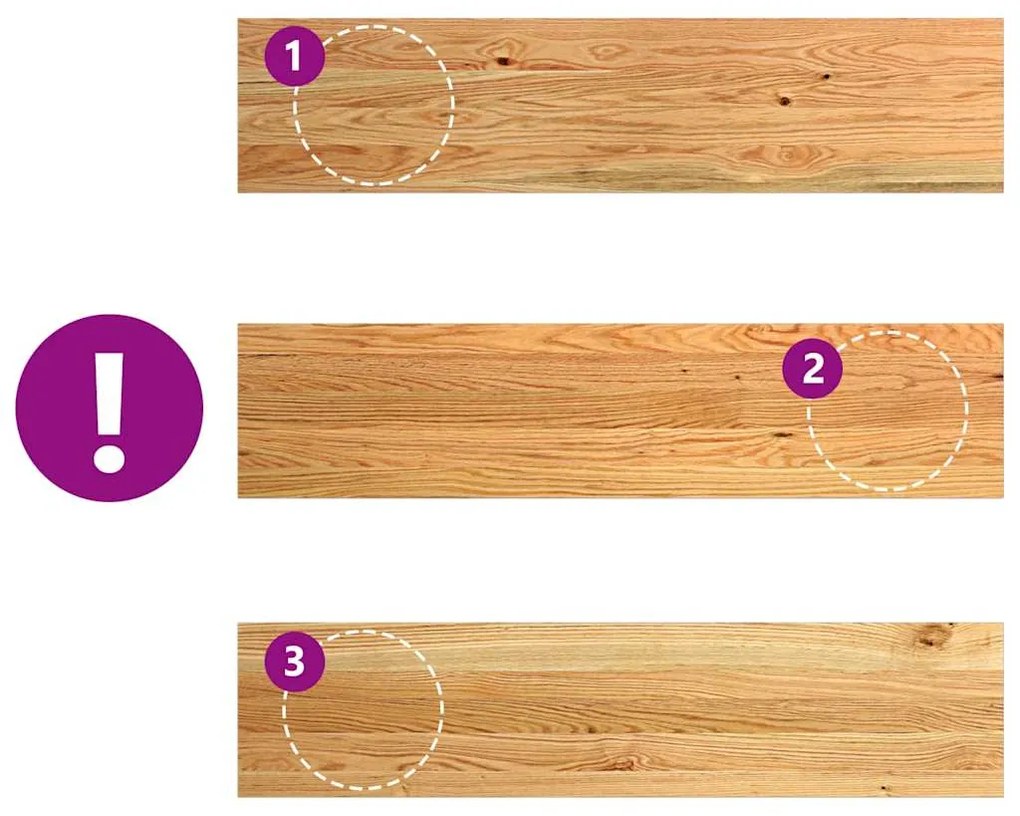 1

!

2

3