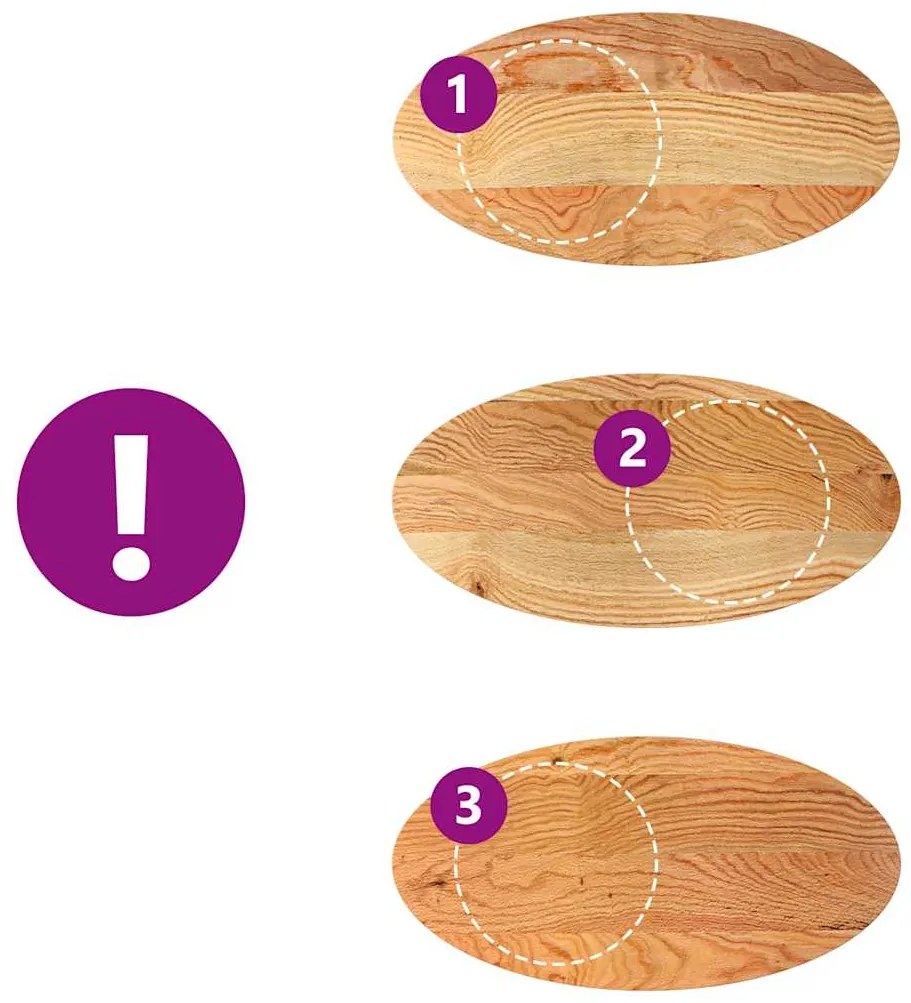 1
!
2
3