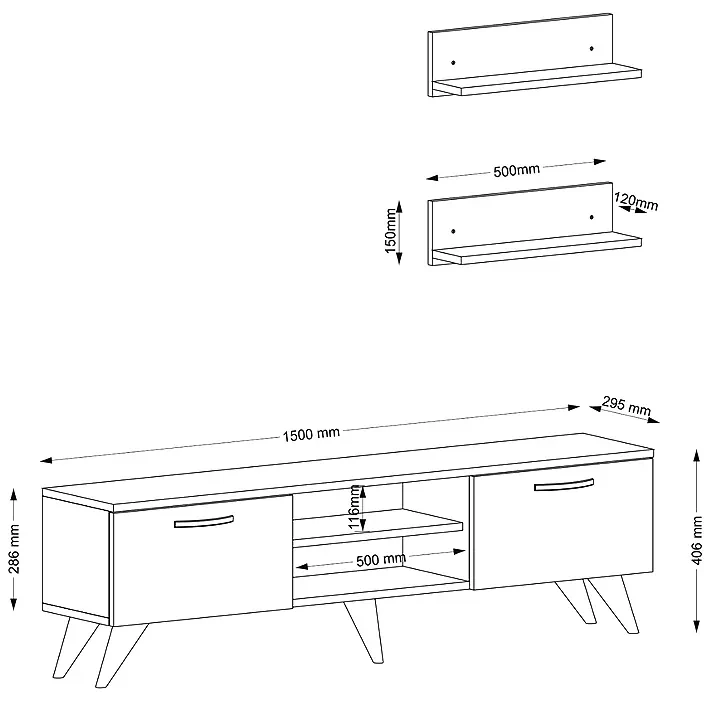 500mm
120mm
150mm
1500 mm
295 mm
116mm
500 mm
286 mm
406 mm