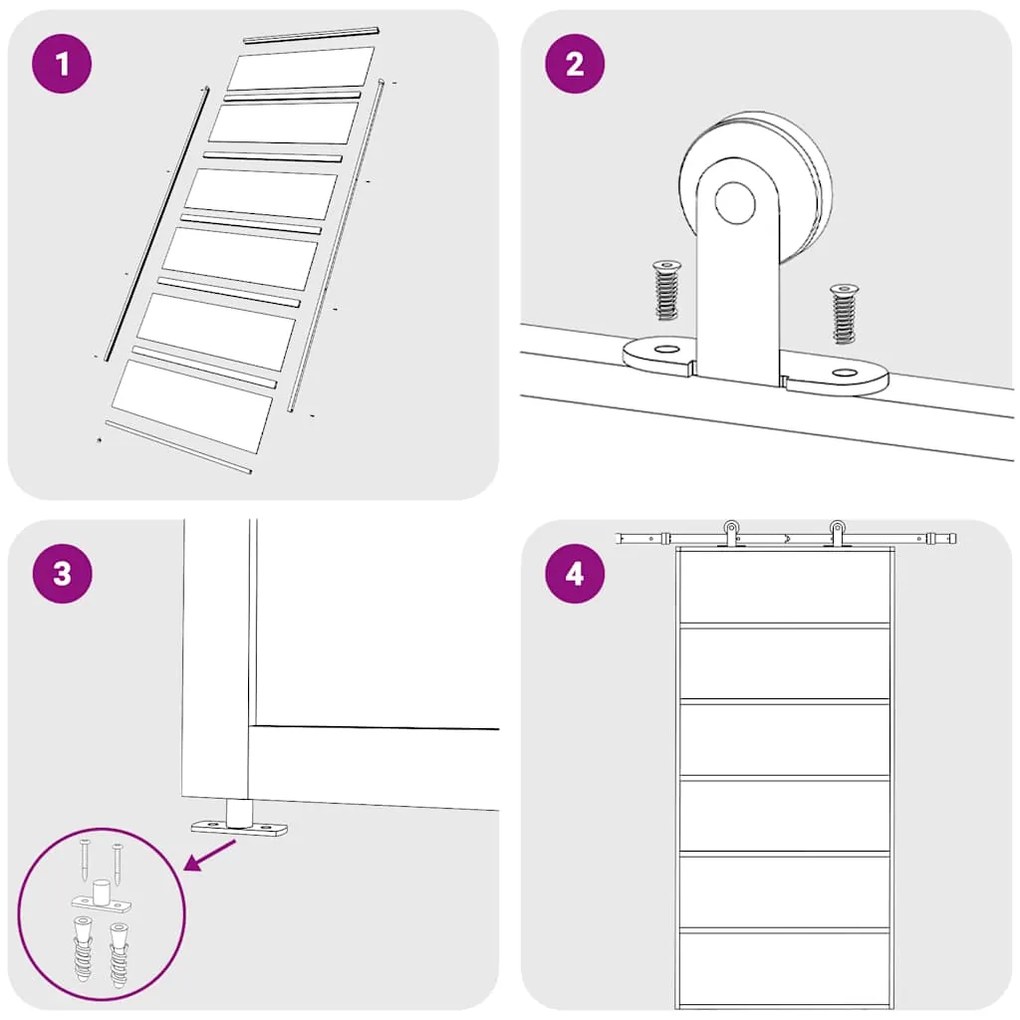 1

2

3

4