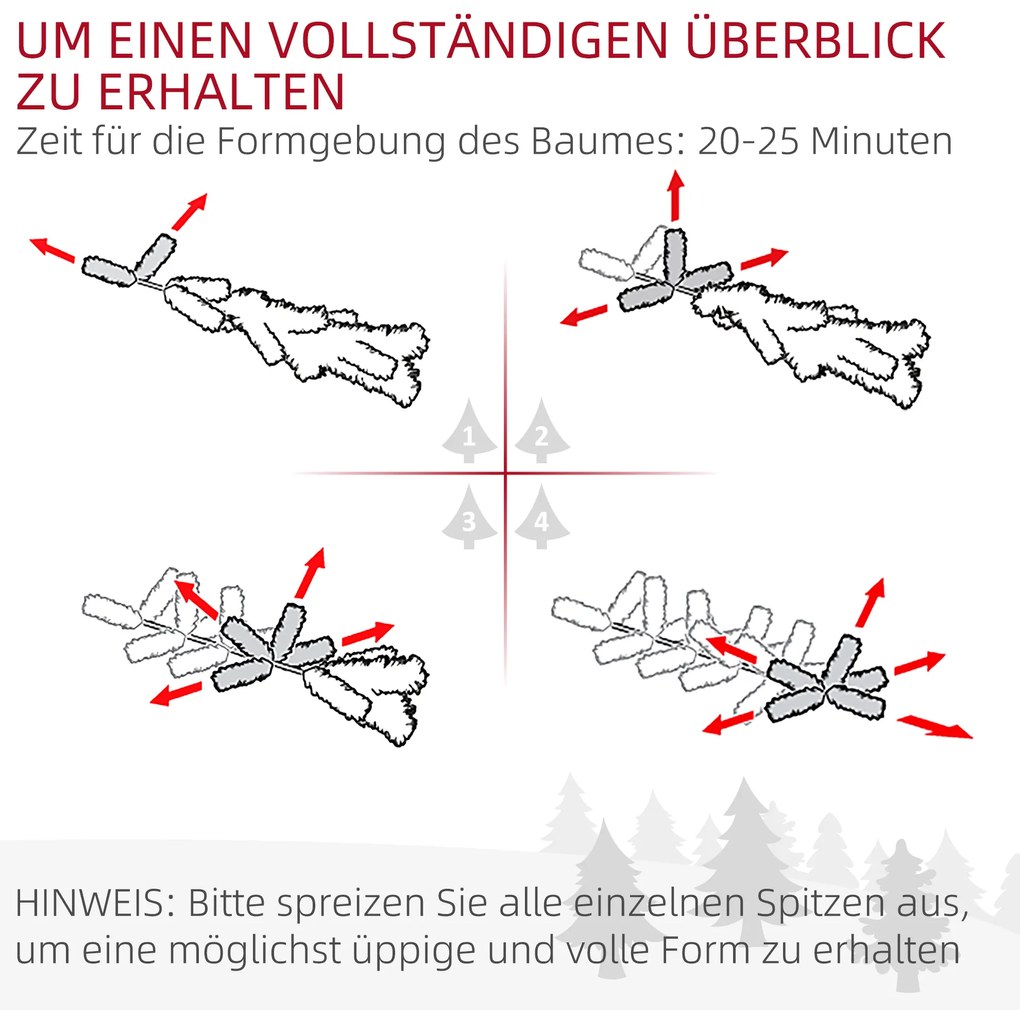 UM EINEN VOLLSTÄNDIGEN ÜBERBLICK ZU ERHALTEN
Zeit für die Formgebung des Baumes: 20-25 Minuten

1
2
3
4

HINWEIS: Bitte spreizen Sie alle einzelnen Spitzen aus, um eine möglichst üppige und volle Form zu erhalten