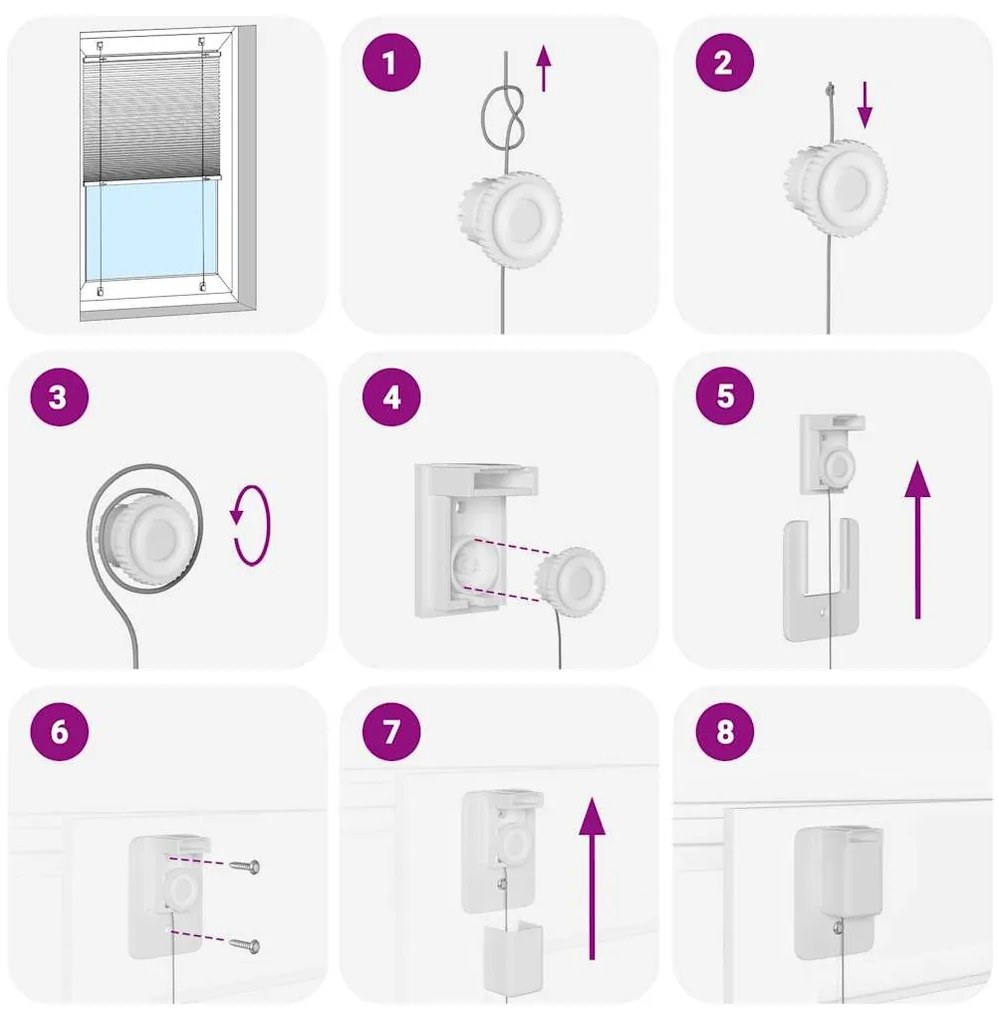 1

2

3

4

5

6

7

8