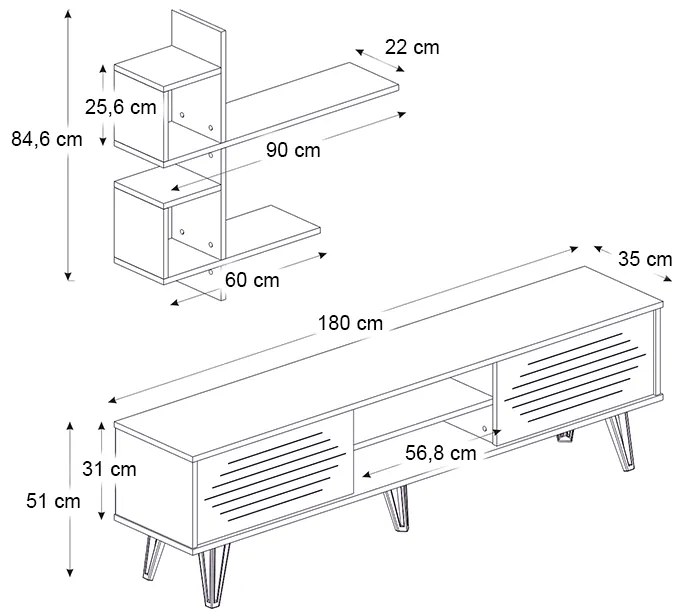 22 cm
25,6 cm
84,6 cm
90 cm
60 cm
35 cm
180 cm
56,8 cm
31 cm
51 cm