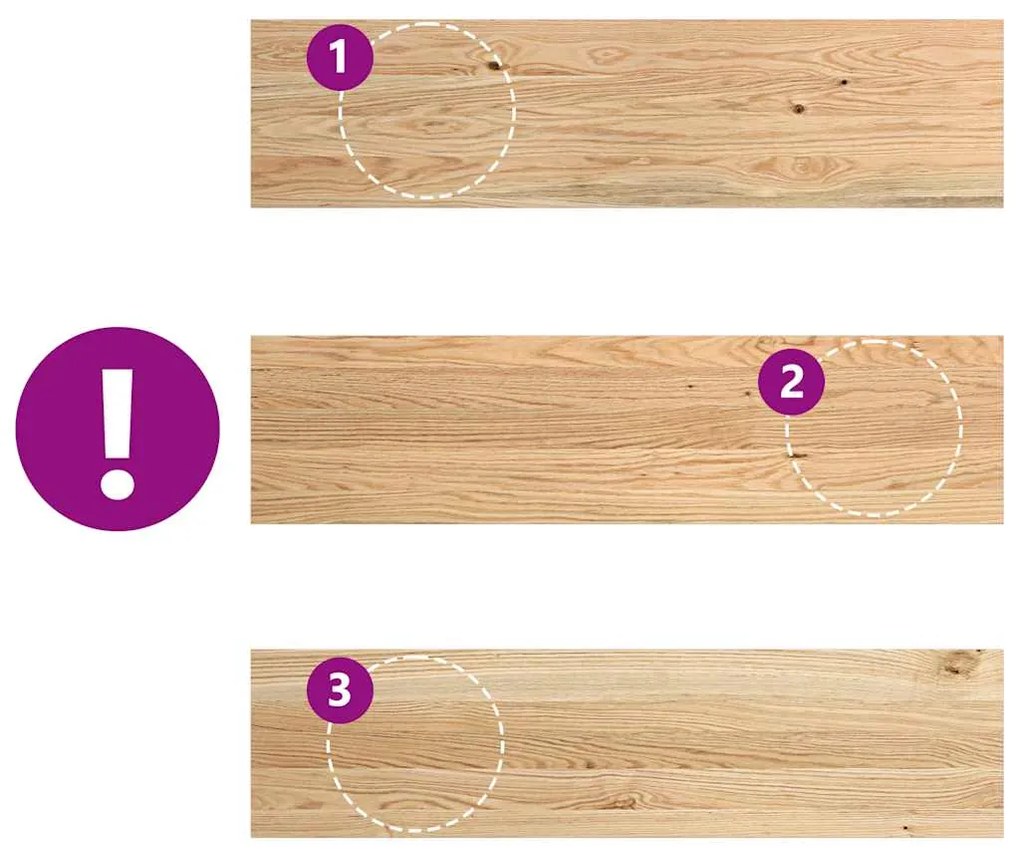 1

!

2

3