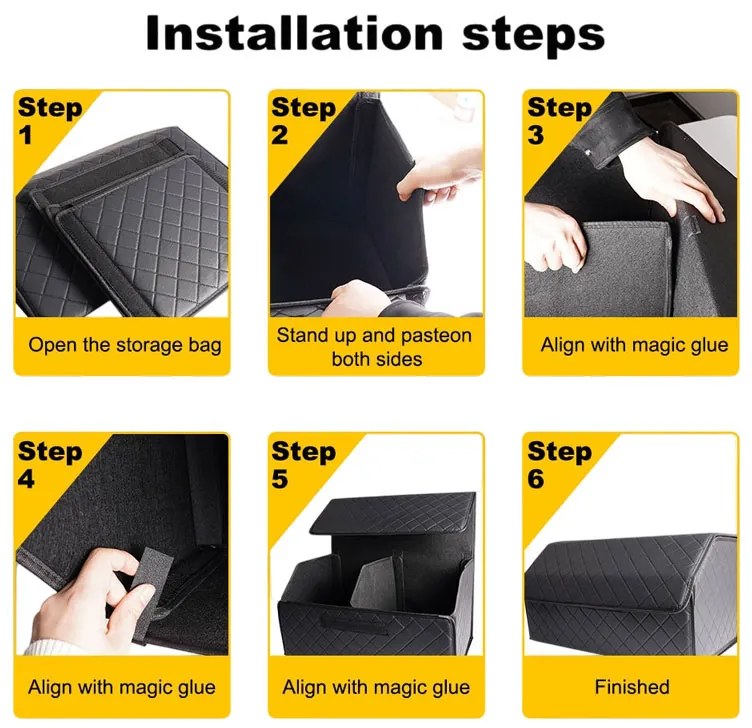 Installation steps

Step 1

Open the storage bag

Step 2

Stand up and pasteon both sides

Step 3

Align with magic glue

Step 4

Align with magic glue

Step 5

Align with magic glue

Step 6

Finished