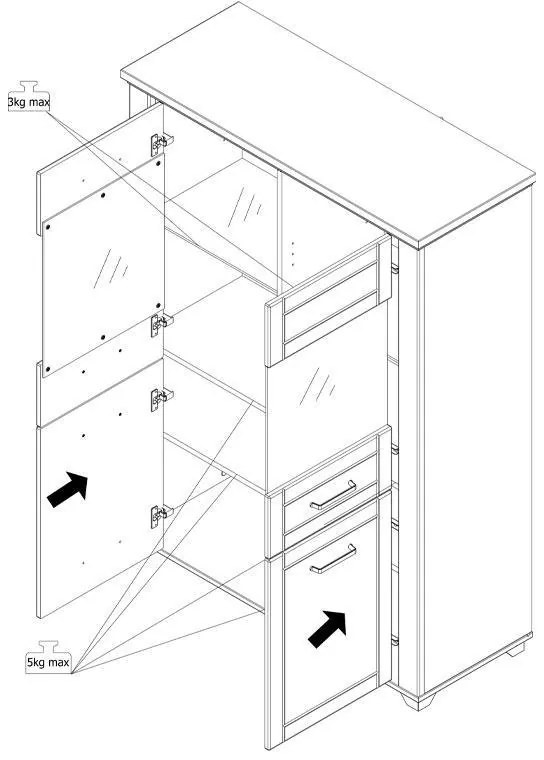 3kg max

5kg max