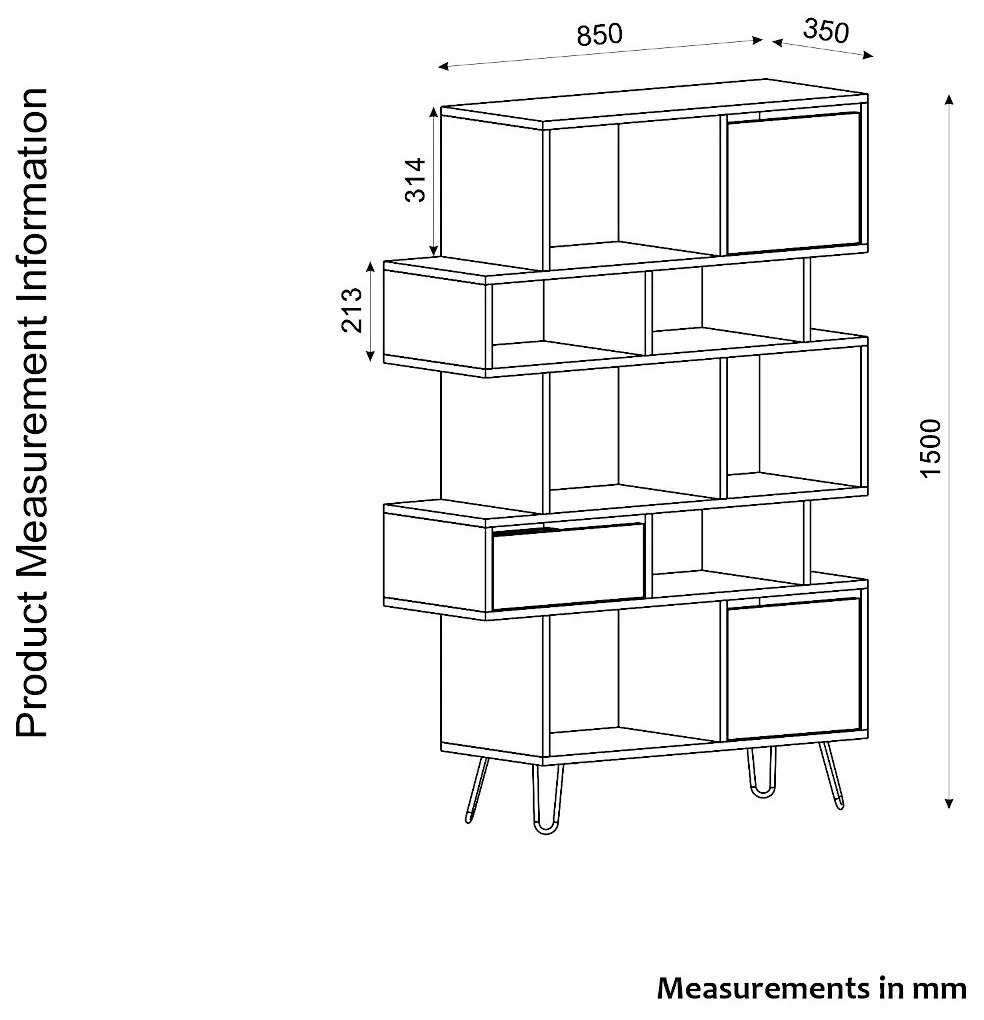 Product Measurement Information

850
350
314
213
1500

Measurements in mm