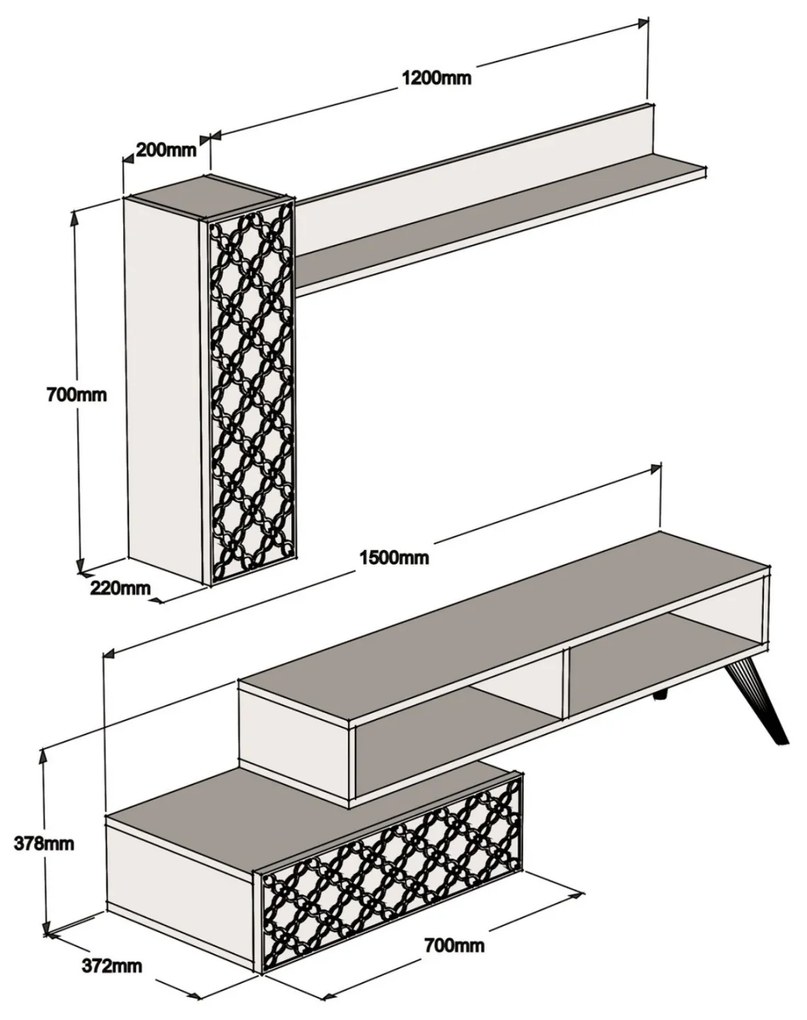 1200mm

200mm

700mm

220mm

1500mm

378mm

372mm

700mm