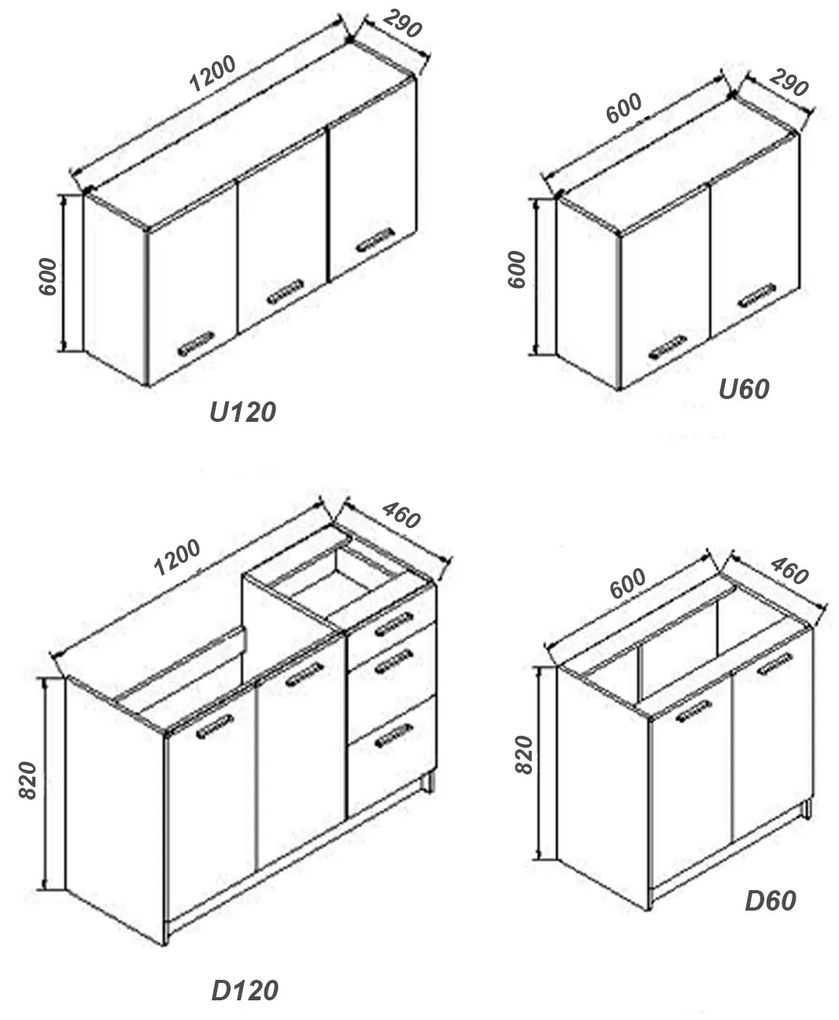 1200
290
600
U120

600
290
600
U60

1200
460
820
D120

600
460
820
D60