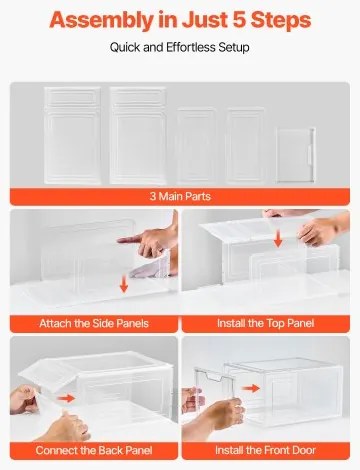 Assembly in Just 5 Steps

Quick and Effortless Setup

3 Main Parts

Attach the Side Panels

Install the Top Panel

Connect the Back Panel

Install the Front Door