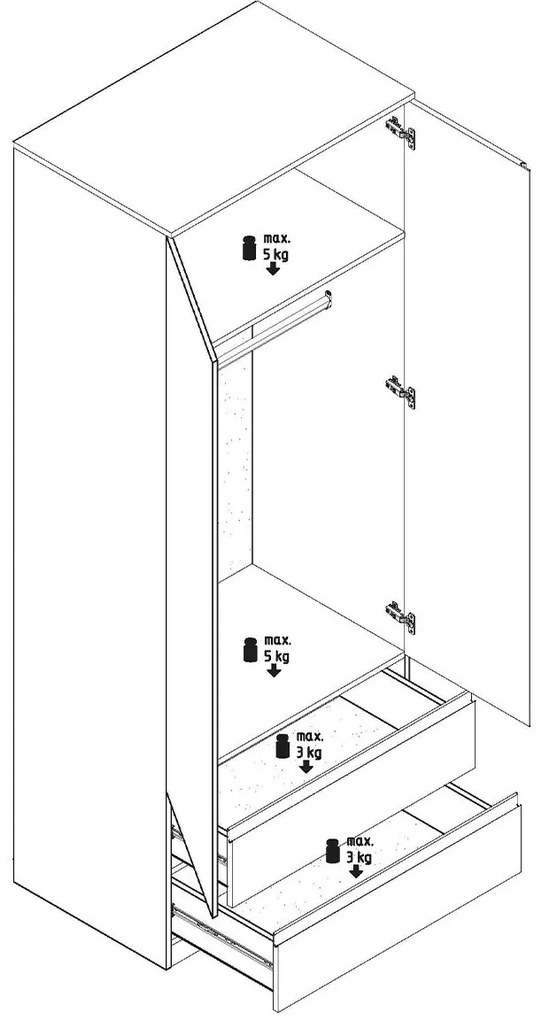 max.
5 kg

max.
5 kg

max.
3 kg

max.
3 kg