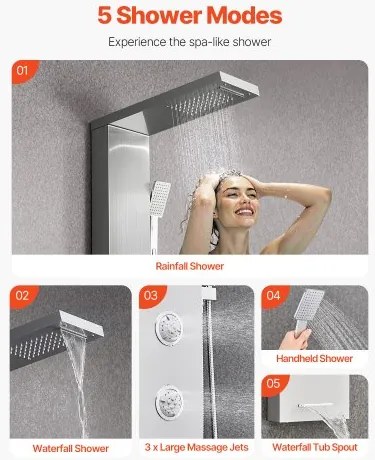 5 Shower Modes

Experience the spa-like shower

01

Rainfall Shower

02

Waterfall Shower

03

3 x Large Massage Jets

04

Handheld Shower

05

Waterfall Tub Spout