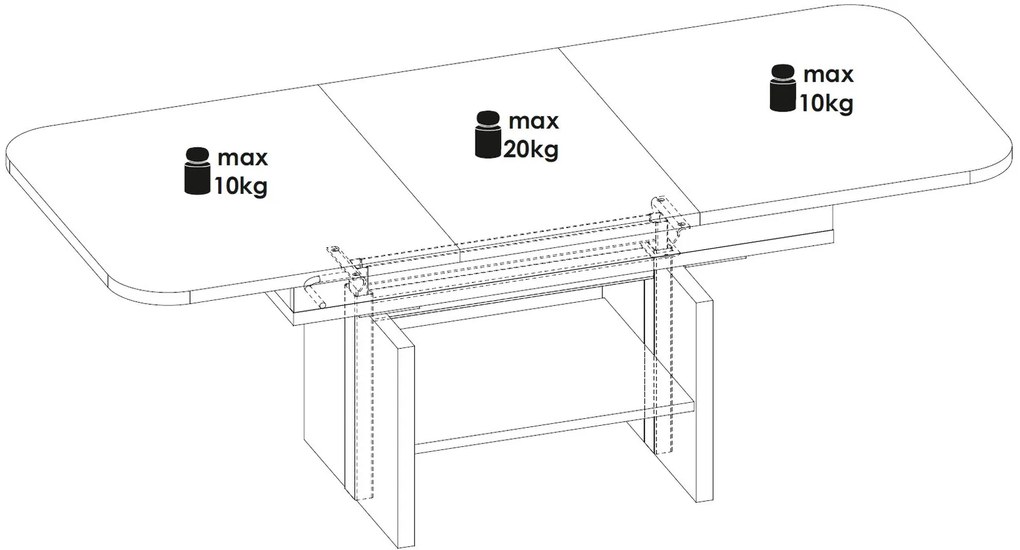 max
10kg

max
20kg

max
10kg