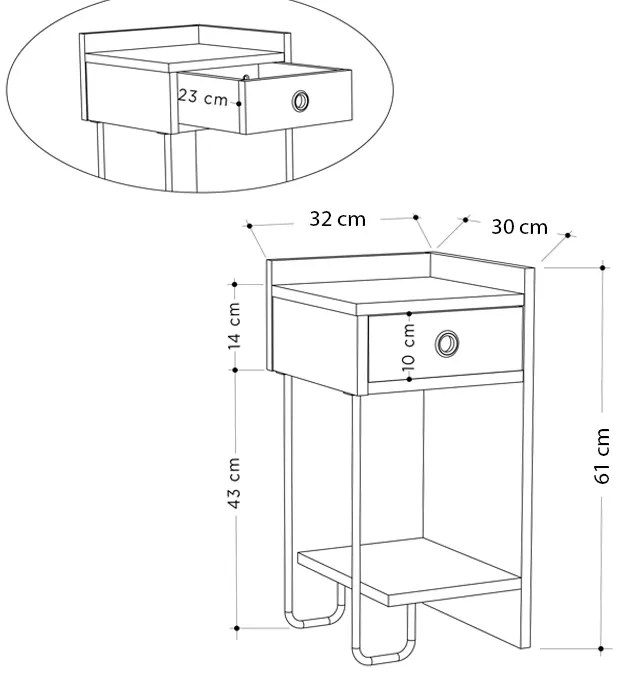 23 cm

32 cm

30 cm

14 cm

10 cm

43 cm

61 cm