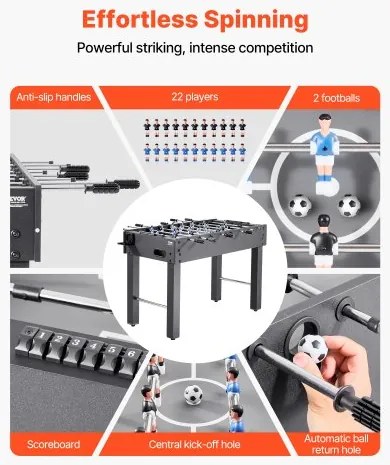 Effortless Spinning

Powerful striking, intense competition

Anti-slip handles

22 players

2 footballs

VEVOR

1 2 3 4 5 6

Scoreboard

Central kick-off hole

Automatic ball return hole