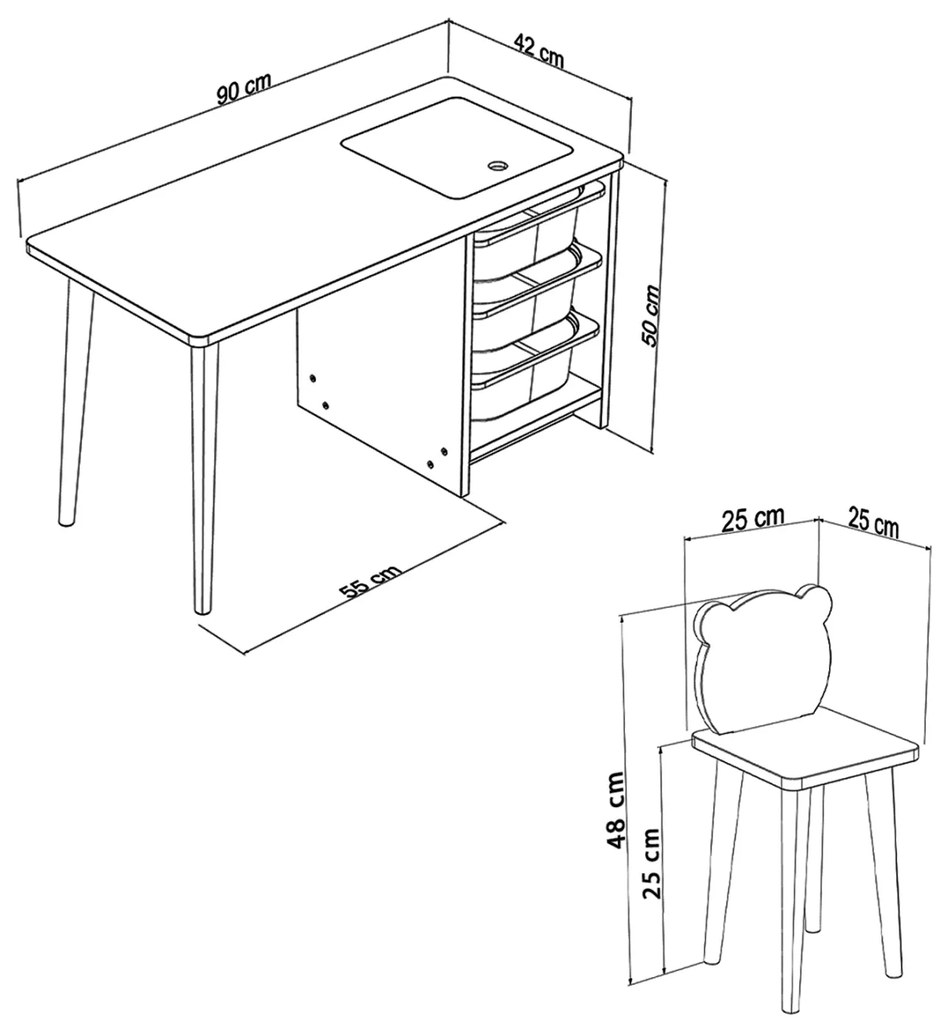 90 cm
42 cm
50 cm
55 cm
25 cm
25 cm
48 cm
25 cm