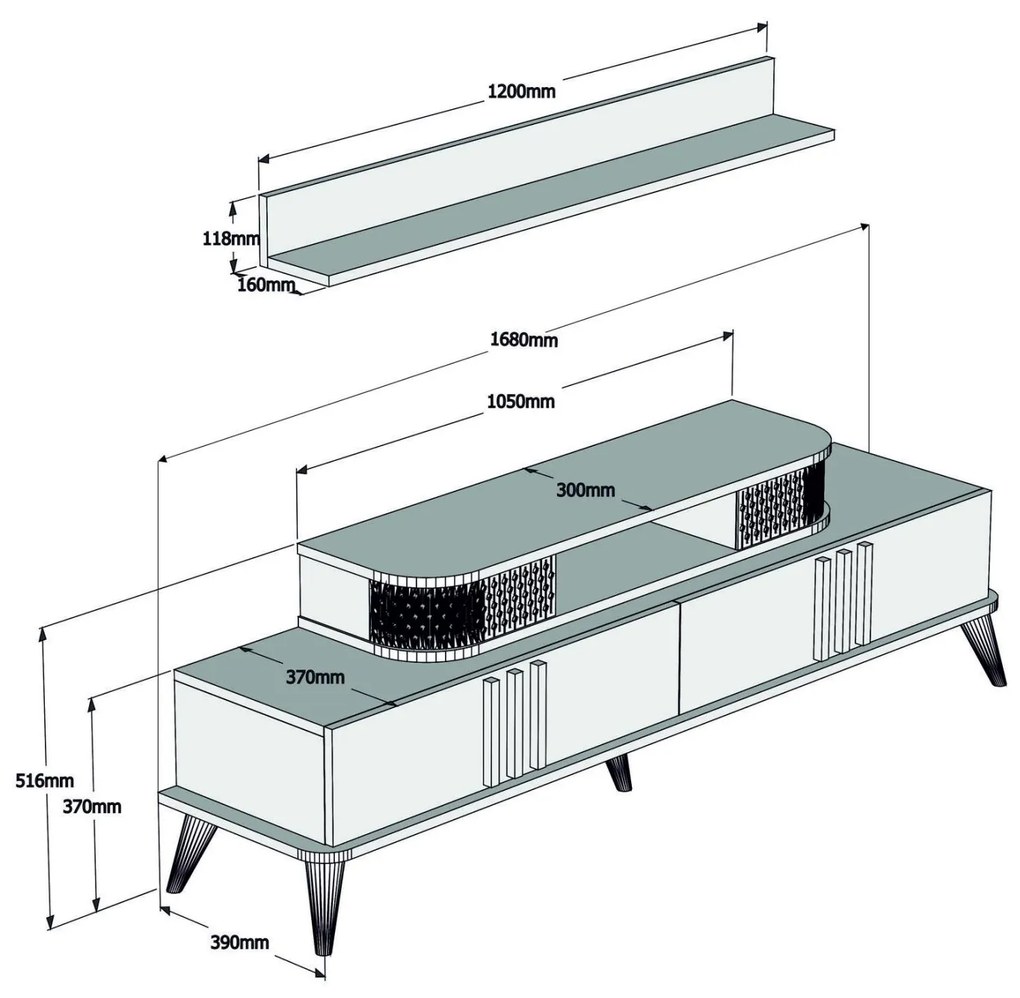 1200mm
118mm
160mm
1680mm
1050mm
300mm
370mm
516mm
370mm
390mm