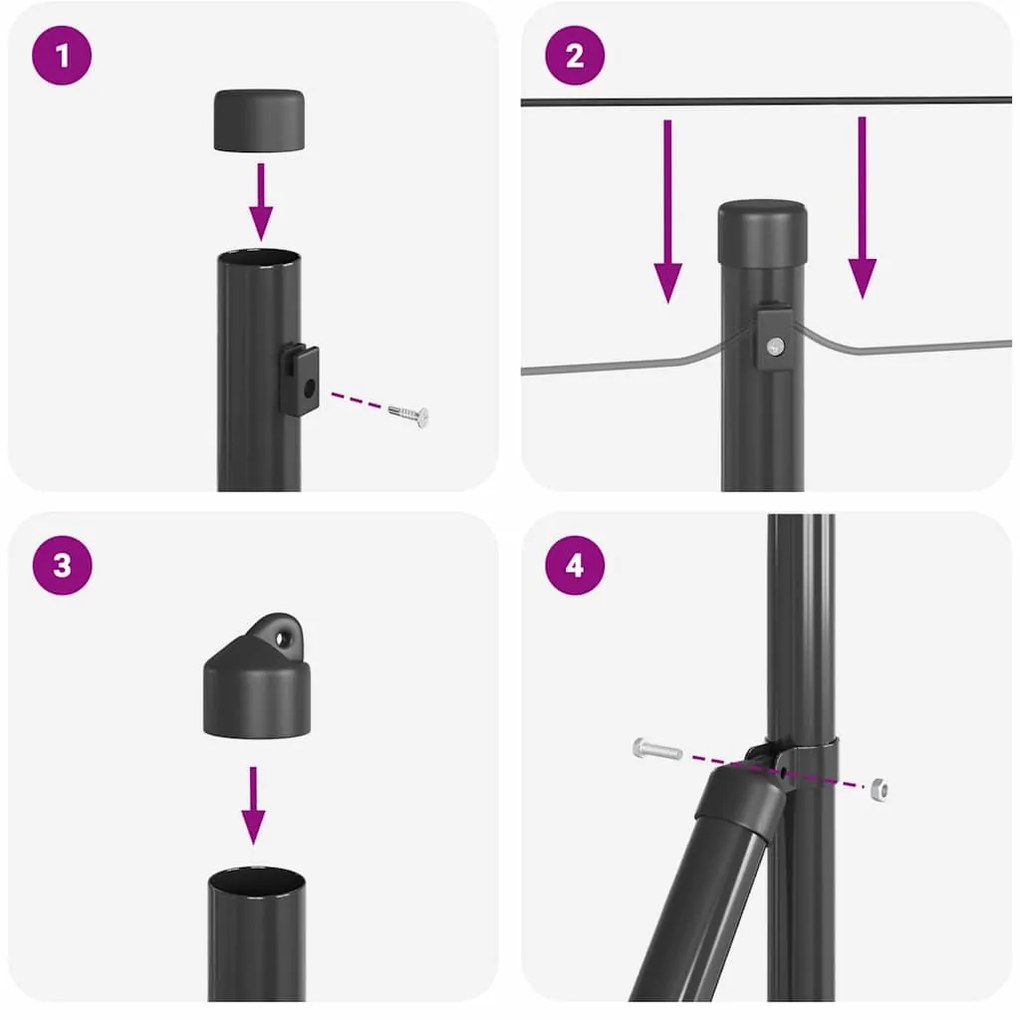 1

2

3

4