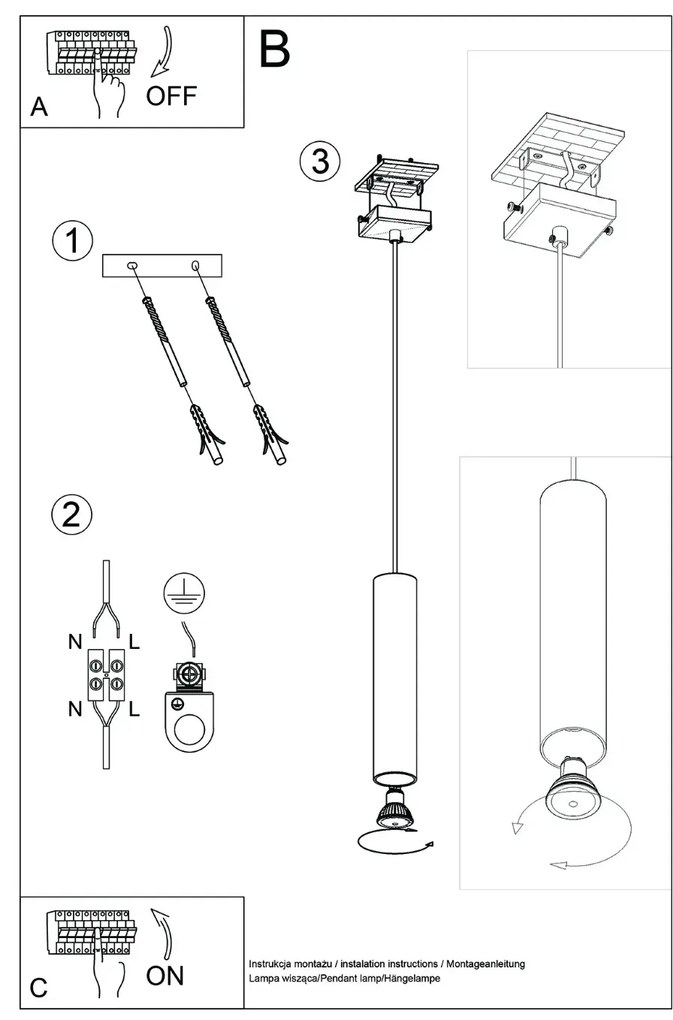 A
OFF

B

1

2

N
L
N
L

3

C
ON

Instrukcja montażu / instalation instructions / Montageanleitung
Lampa wisząca/Pendant lamp/Hängelampe