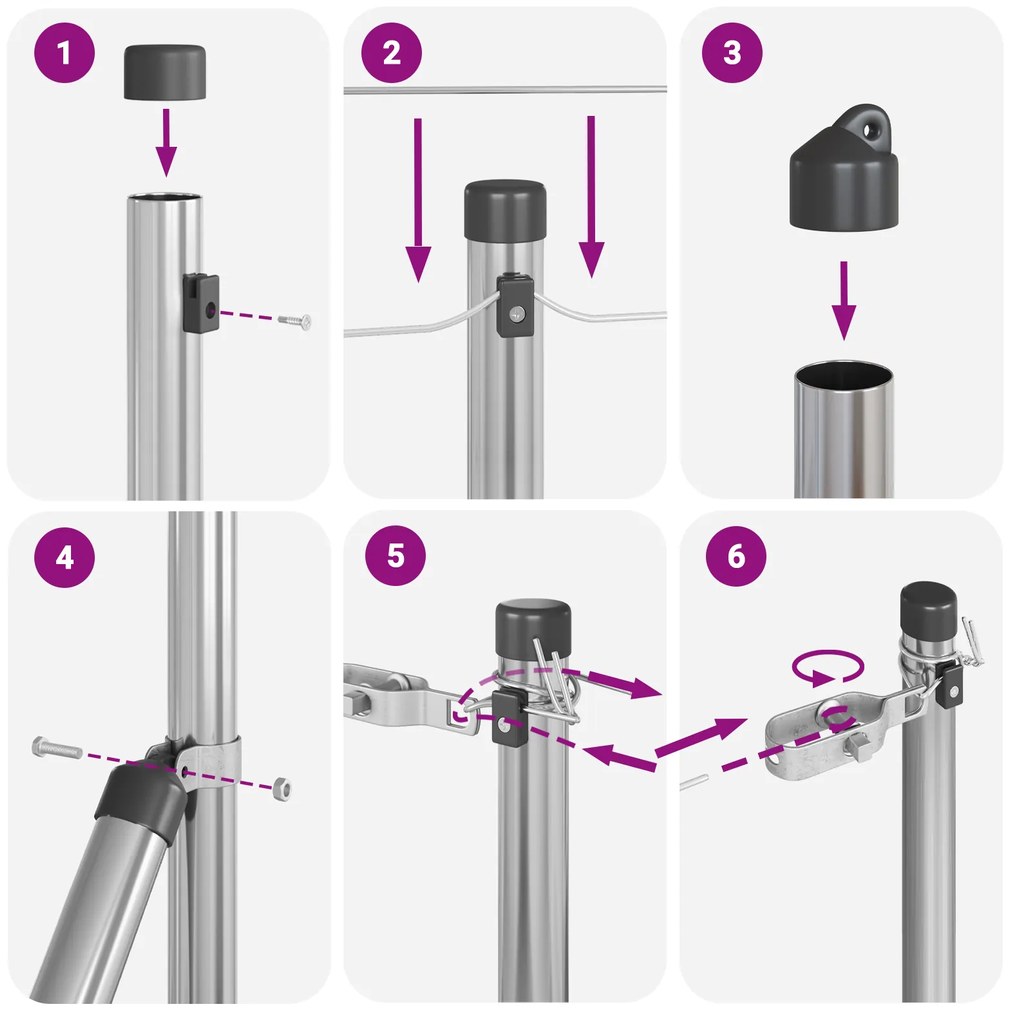 1

2

3

4

5

6