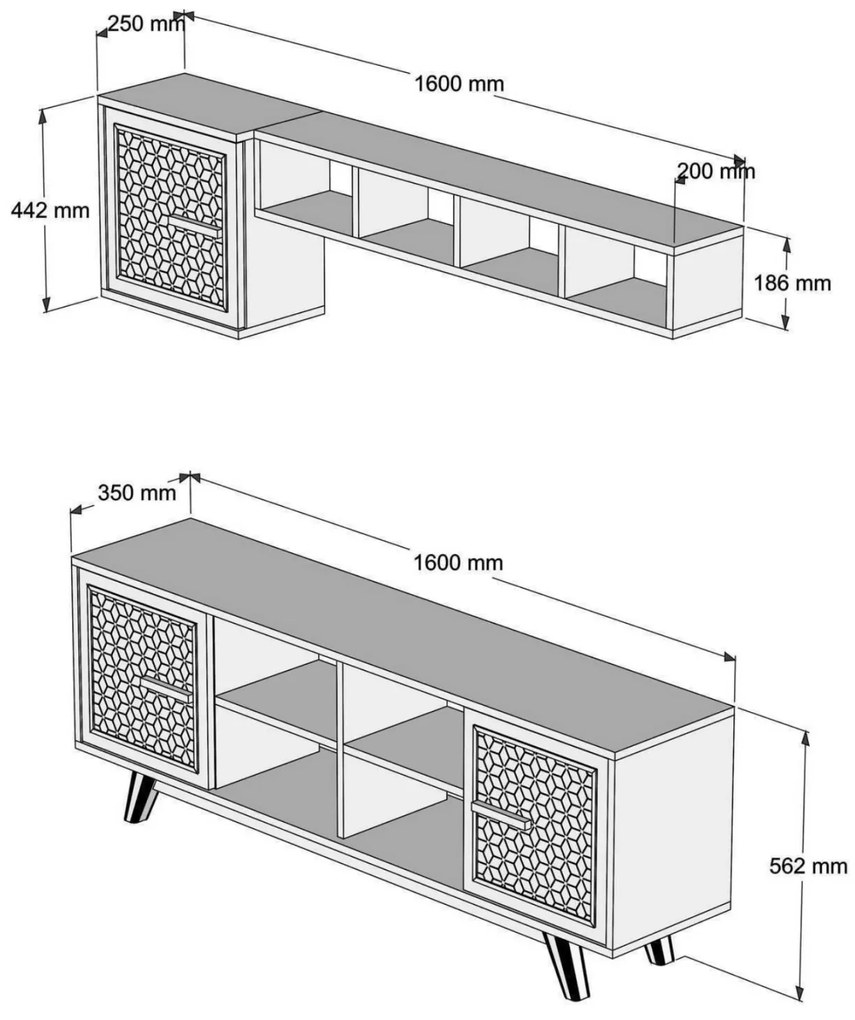 250 mm
1600 mm
200 mm
442 mm
186 mm

350 mm
1600 mm
562 mm