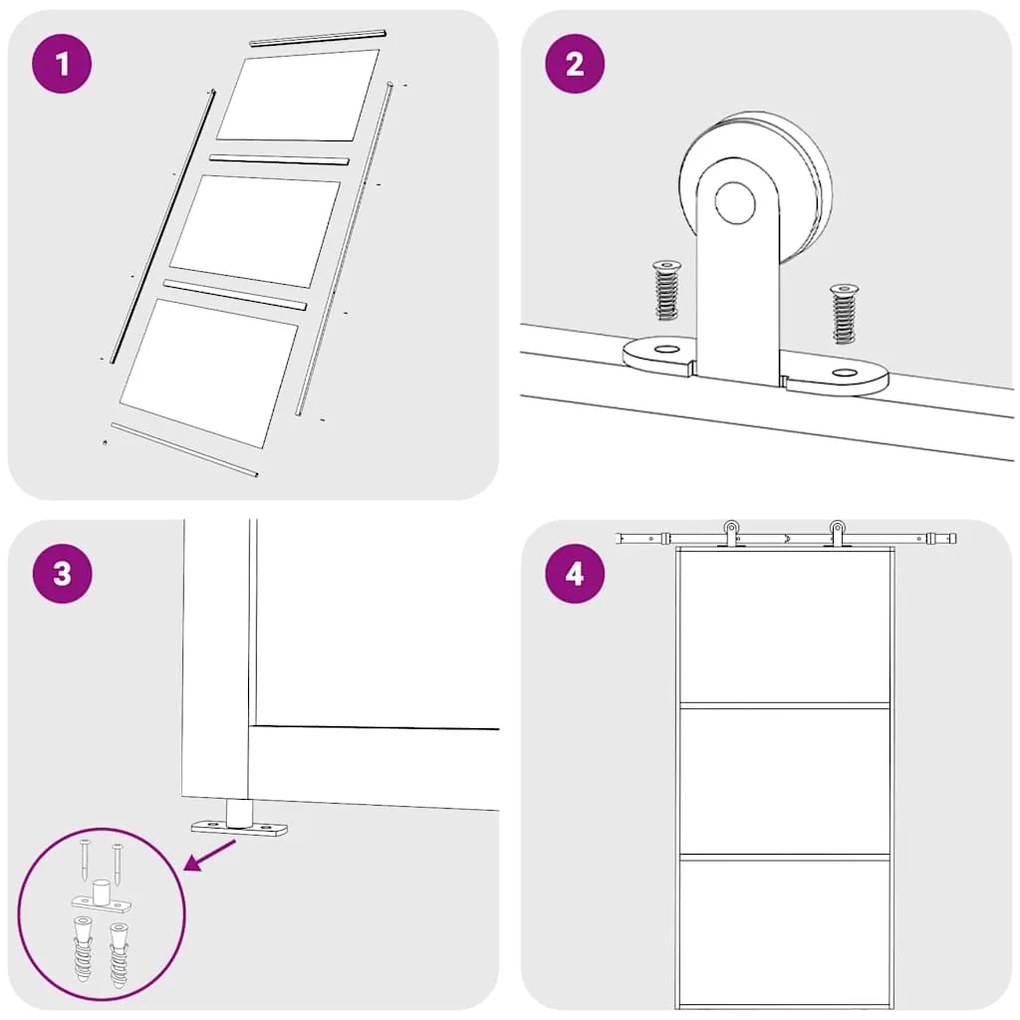 1

2

3

4