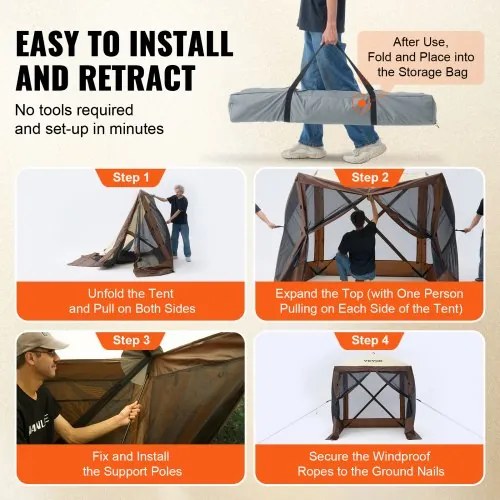 EASY TO INSTALL AND RETRACT

No tools required and set-up in minutes

After Use, Fold and Place into the Storage Bag

Step 1

Unfold the Tent and Pull on Both Sides

Step 2

Expand the Top (with One Person Pulling on Each Side of the Tent)

Step 3

Fix and Install the Support Poles

Step 4

VEVOR

Secure the Windproof Ropes to the Ground Nails