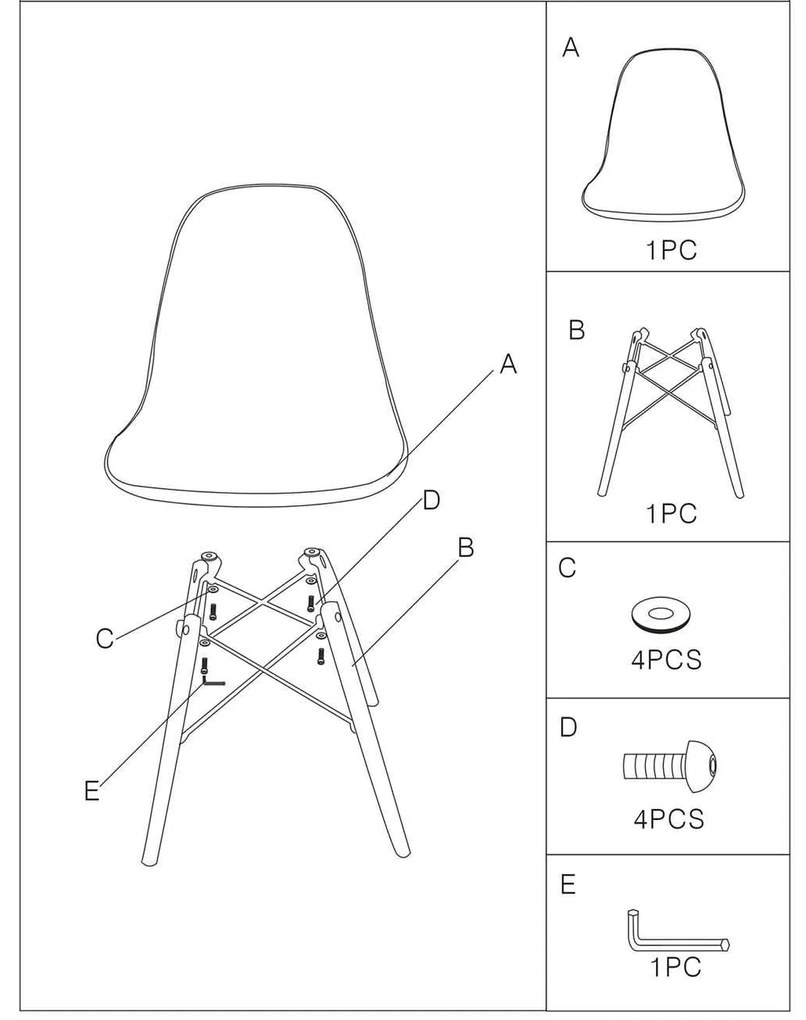 A

D

B

C

E

A

1PC

B

1PC

C

4PCS

D

4PCS

E

1PC