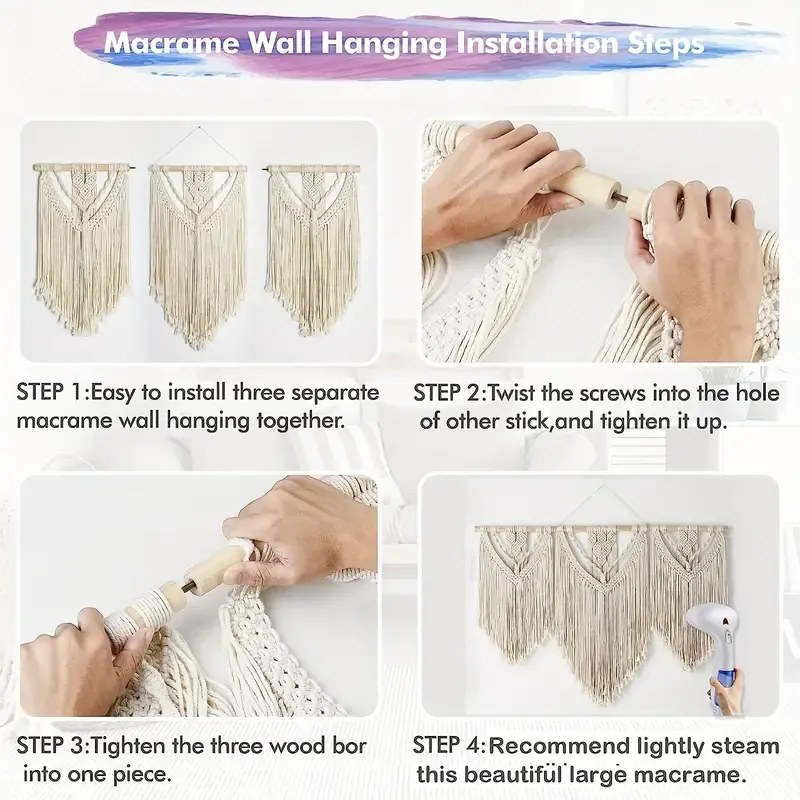 Macrame Wall Hanging Installation Steps

STEP 1:Easy to install three separate macrame wall hanging together.

STEP 2:Twist the screws into the hole of other stick,and tighten it up.

STEP 3:Tighten the three wood bor into one piece.

STEP 4:Recommend lightly steam this beautiful large macrame.