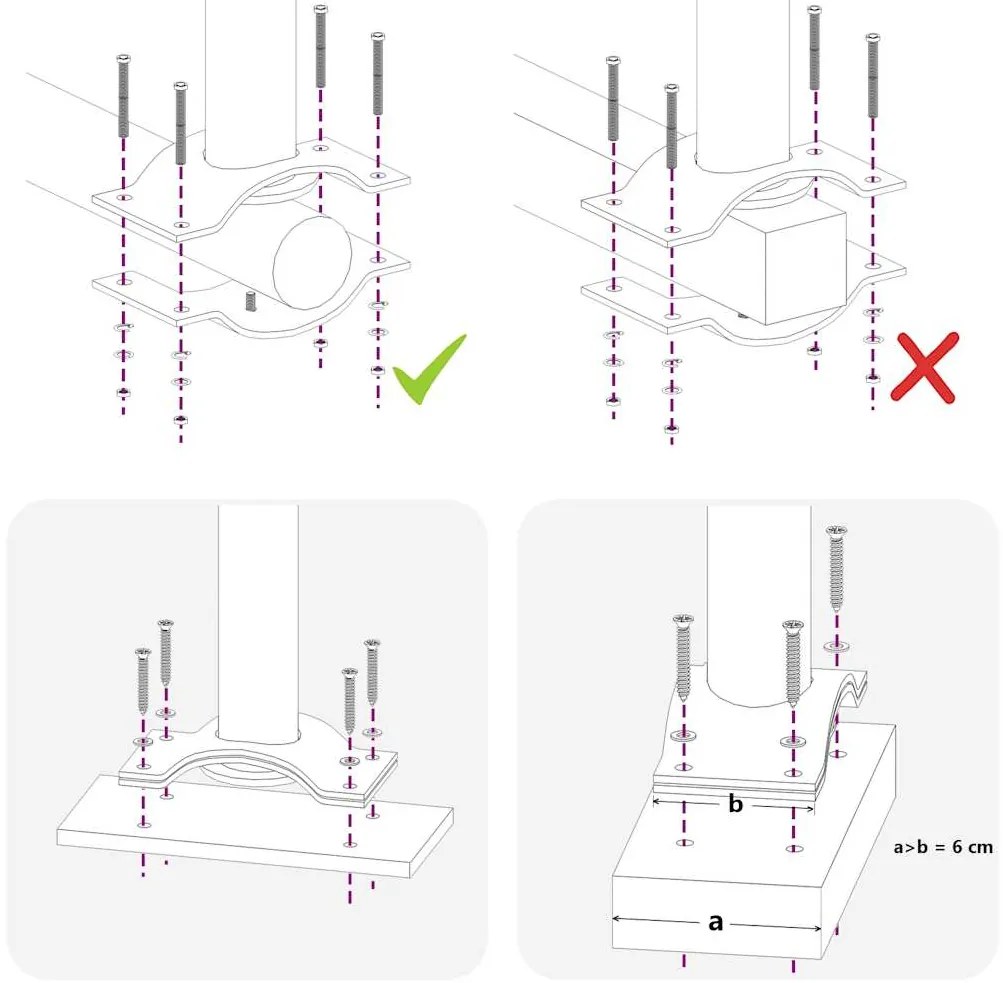 b

a>b = 6 cm

a