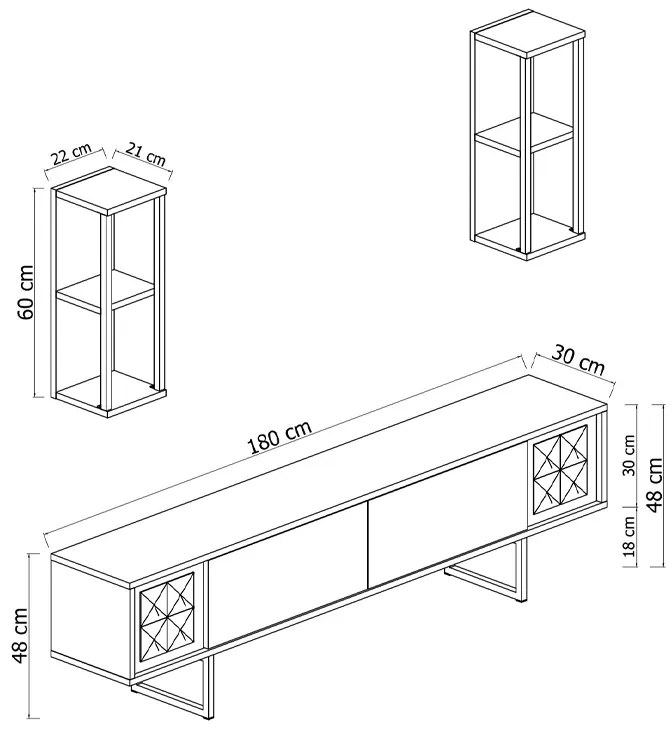 22 cm
21 cm
60 cm
180 cm
30 cm
30 cm
18 cm
48 cm
48 cm