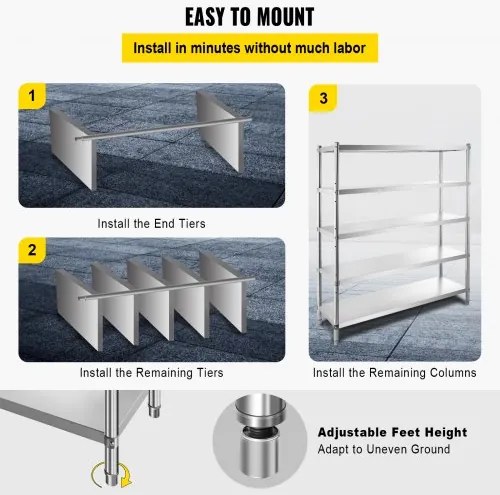 EASY TO MOUNT

Install in minutes without much labor

1

Install the End Tiers

2

Install the Remaining Tiers

3

Install the Remaining Columns

Adjustable Feet Height
Adapt to Uneven Ground