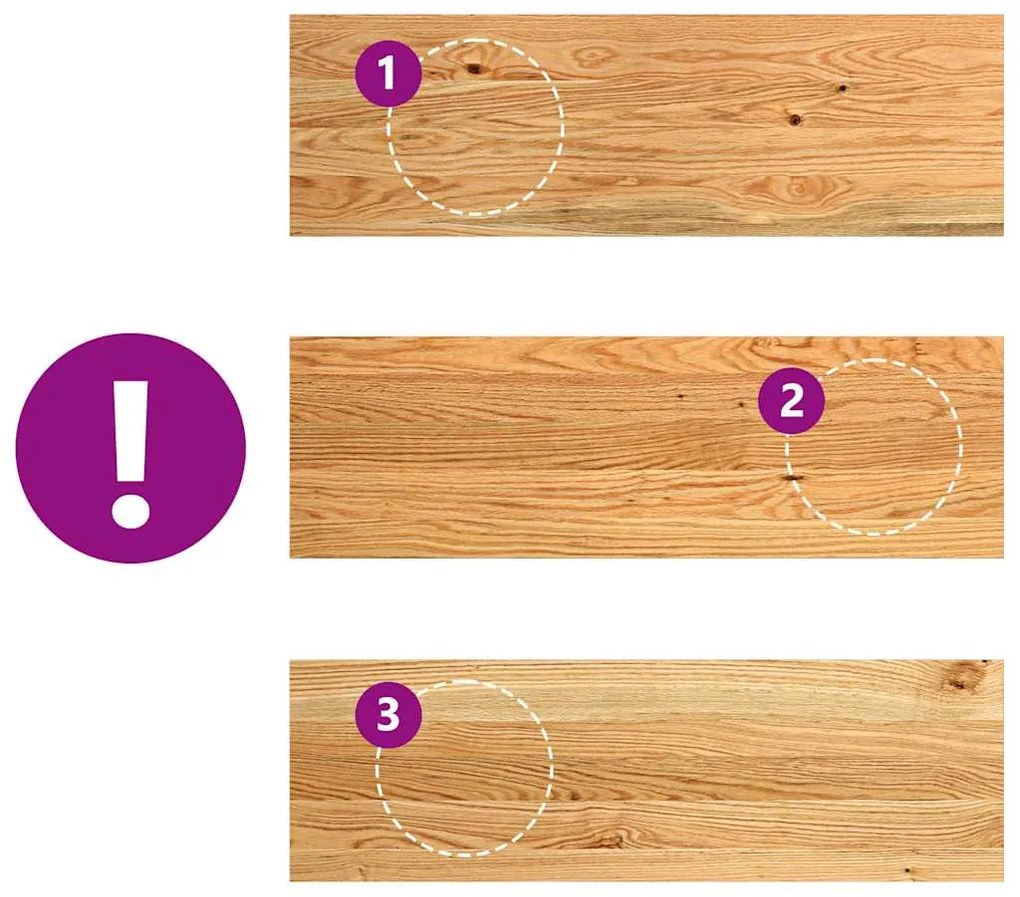 1

!

2

3