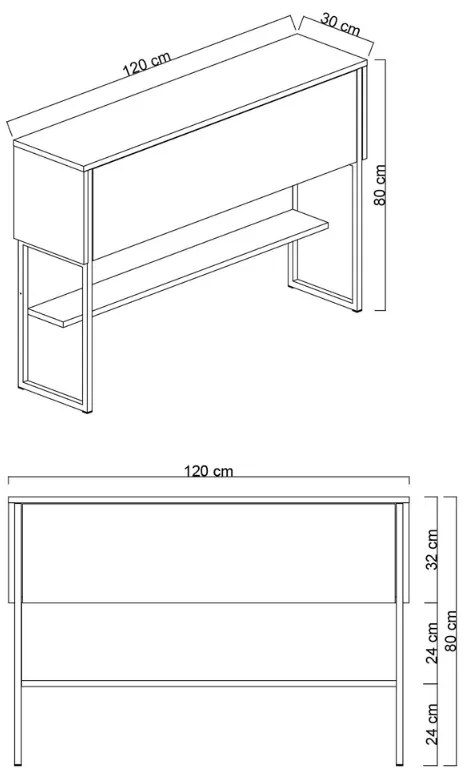 120 cm
30 cm
80 cm

120 cm
32 cm
24 cm
24 cm
80 cm