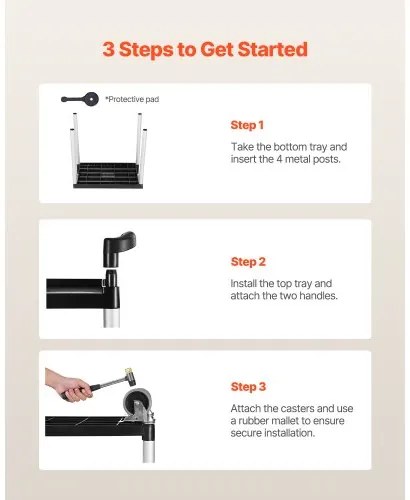 3 Steps to Get Started

*Protective pad

Step 1

Take the bottom tray and insert the 4 metal posts.

Step 2

Install the top tray and attach the two handles.

Step 3

Attach the casters and use a rubber mallet to ensure secure installation.