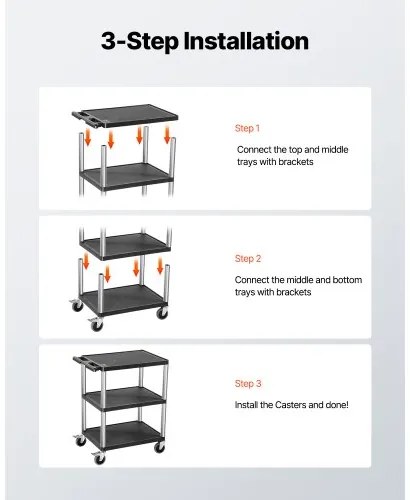 3-Step Installation

Step 1

Connect the top and middle trays with brackets

Step 2

Connect the middle and bottom trays with brackets

Step 3

Install the Casters and done!