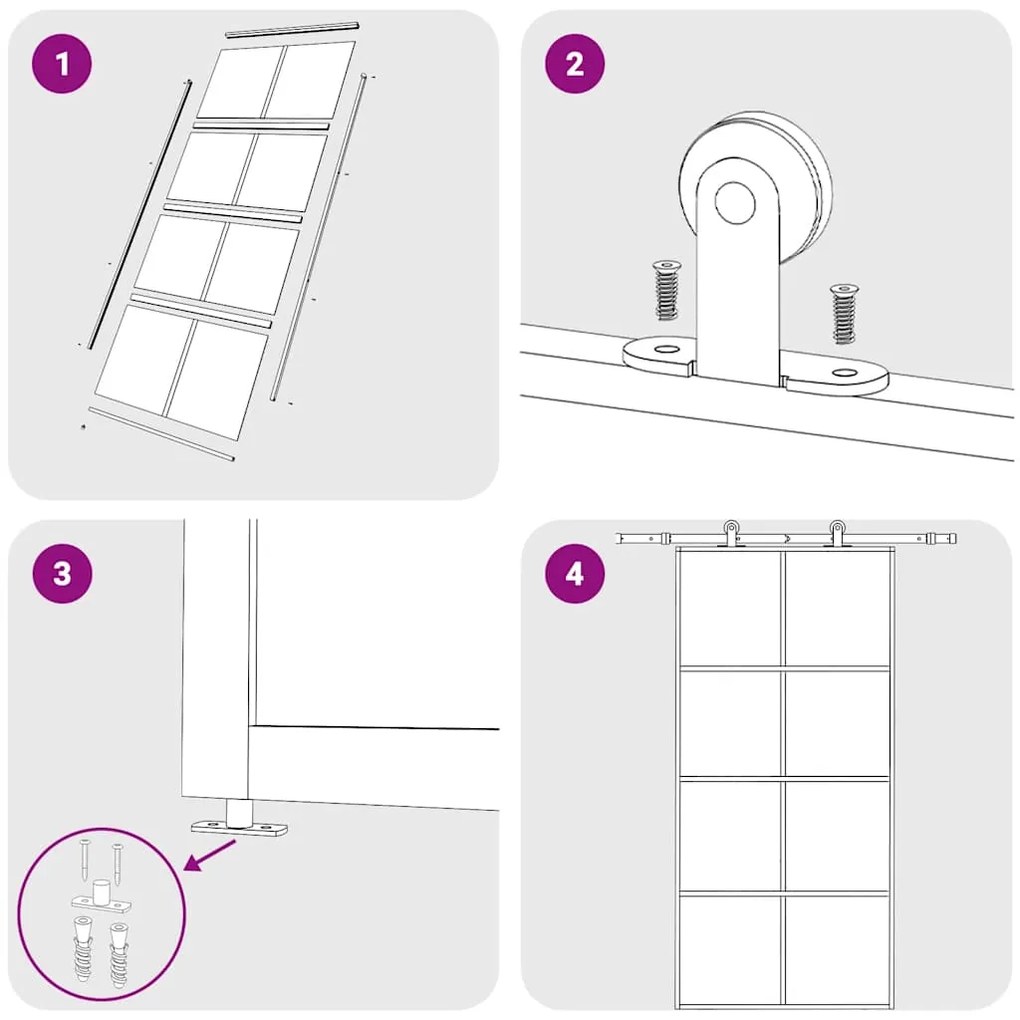 1

2

3

4