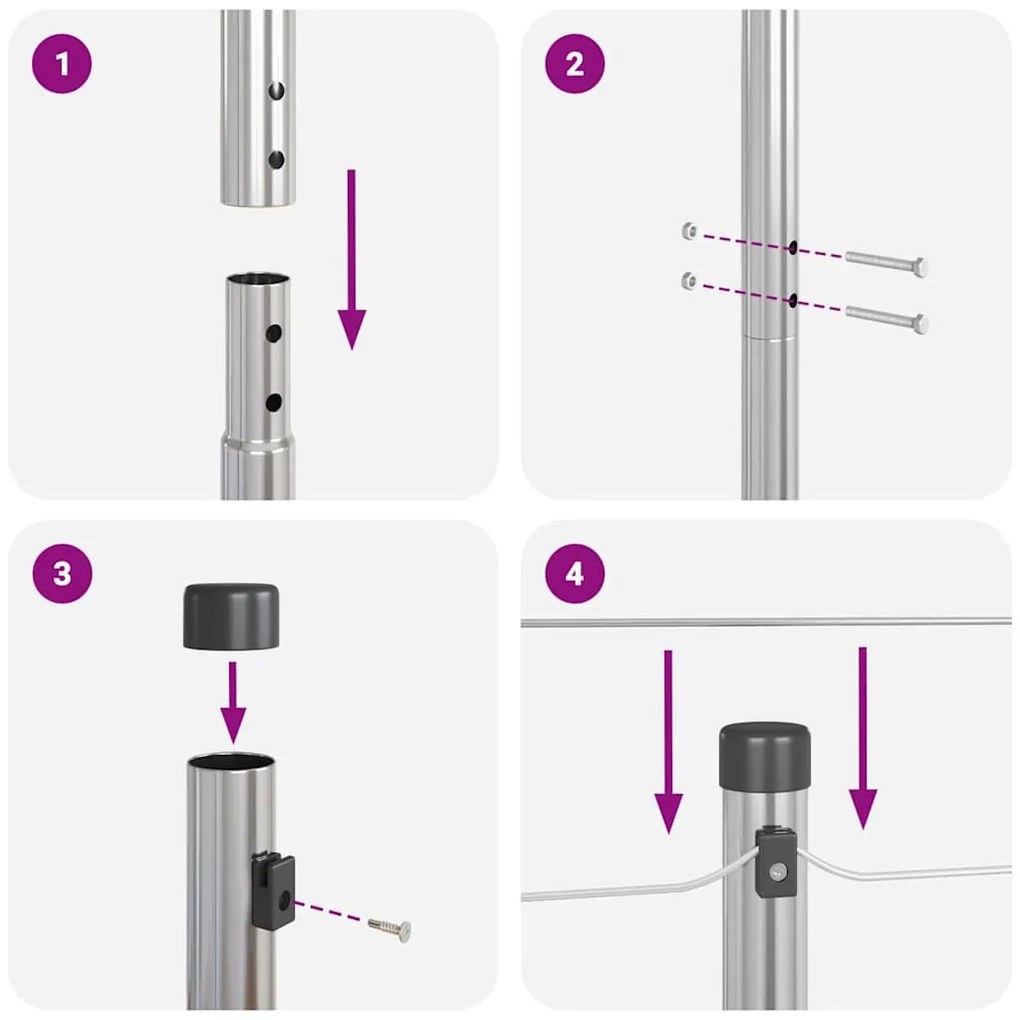 1

2

3

4