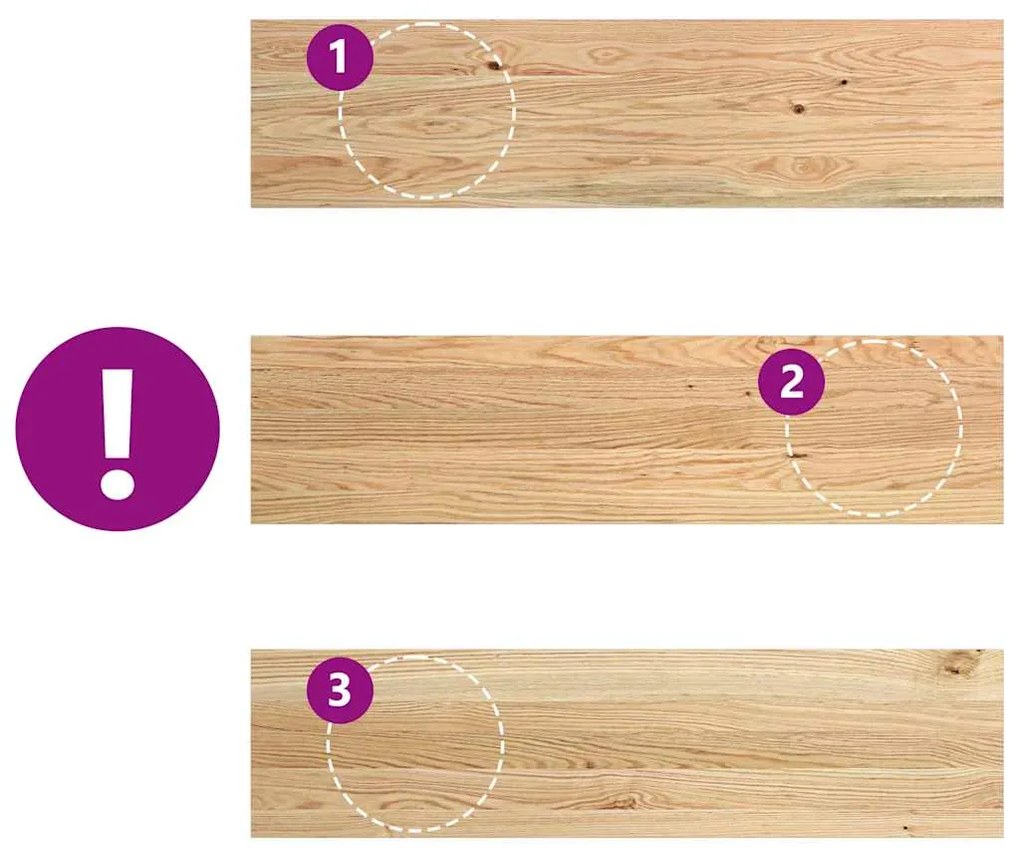 1

!

2

3