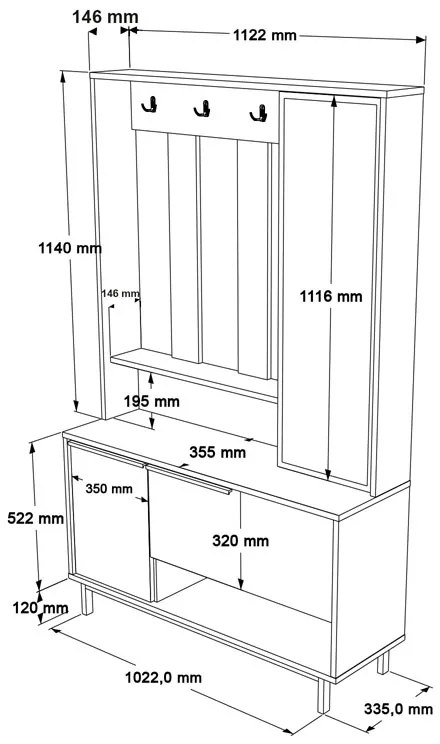 146 mm
1122 mm
1140 mm
146 mm
1116 mm
195 mm
355 mm
350 mm
522 mm
320 mm
120 mm
1022,0 mm
335,0 mm