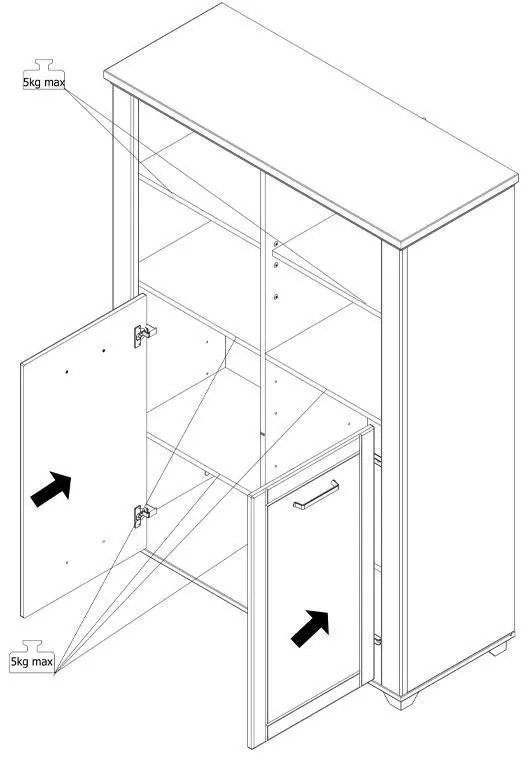 5kg max

5kg max