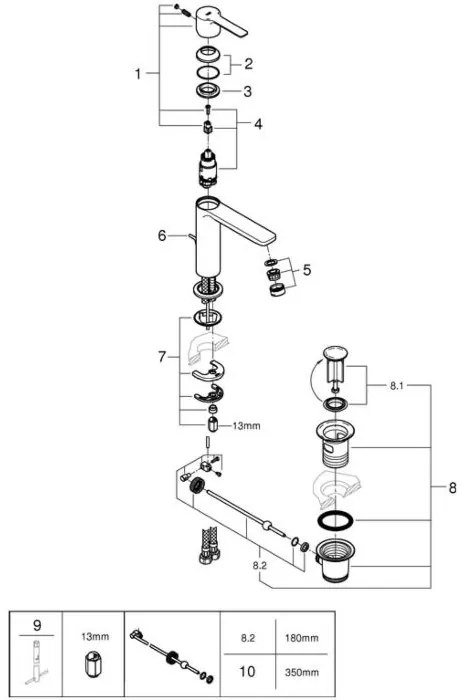 1
2
3
4
6
5
7
13mm
8.1
8
8.2

| 9 | 13mm | | 8.2 | 180mm |
|---|---|---|---|---|
| | | | 10 | 350mm |