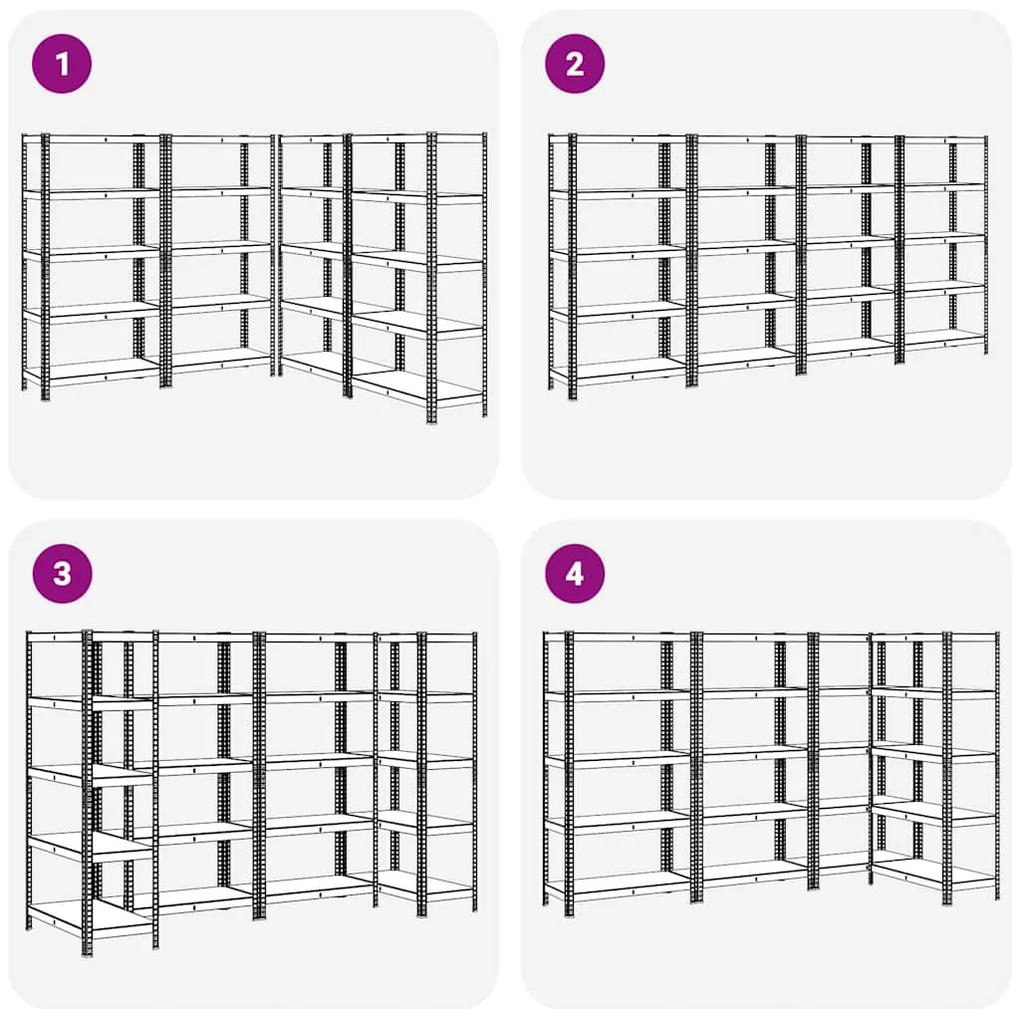 1

2

3

4