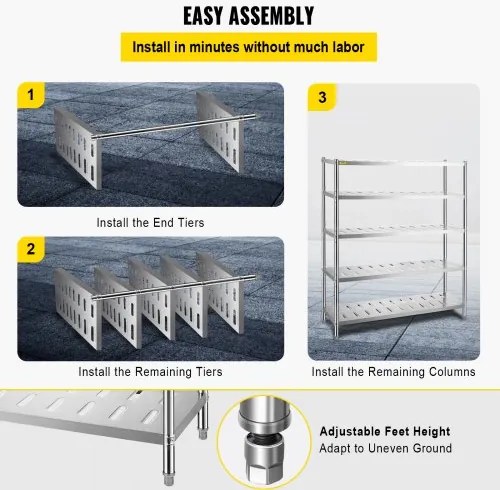 EASY ASSEMBLY

Install in minutes without much labor

1

Install the End Tiers

2

Install the Remaining Tiers

3

Install the Remaining Columns

Adjustable Feet Height
Adapt to Uneven Ground