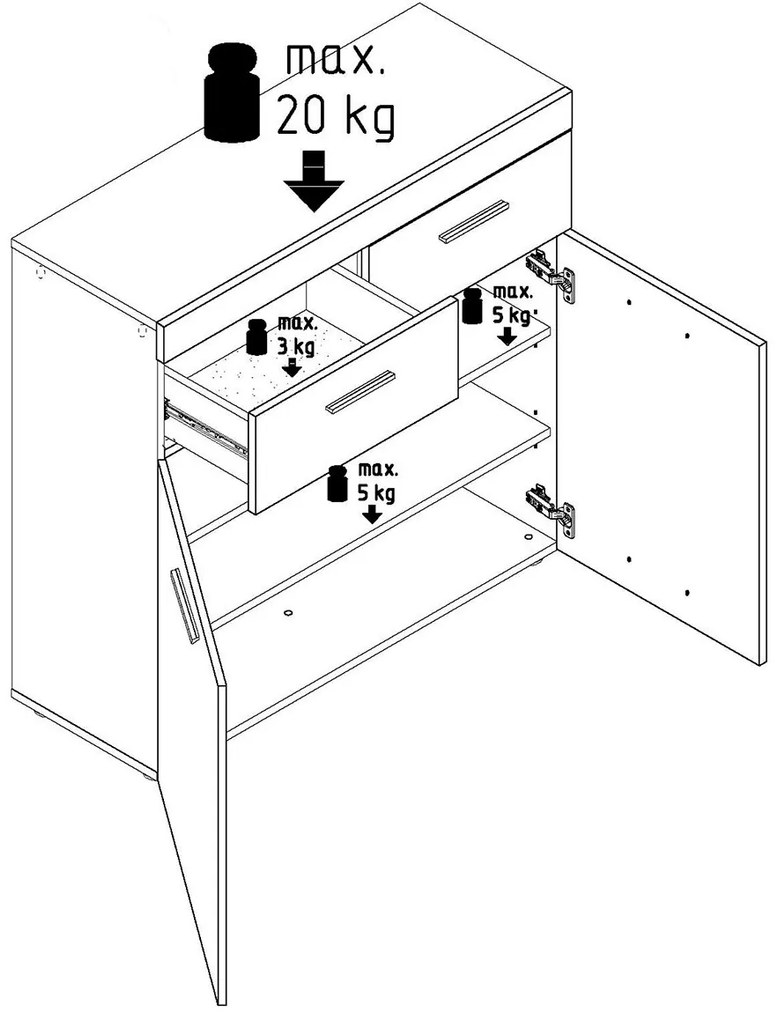 max.
20 kg

max.
3 kg

max.
5 kg

max.
5 kg