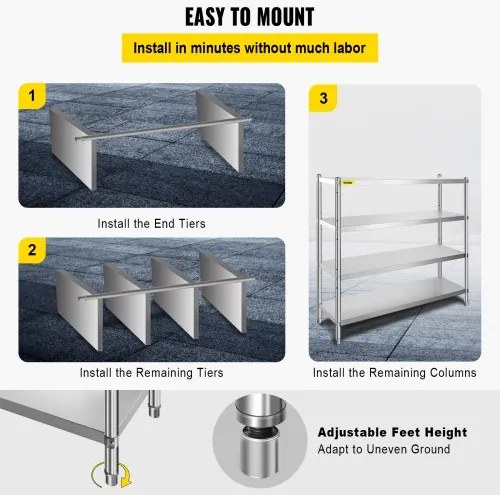 EASY TO MOUNT

Install in minutes without much labor

1

Install the End Tiers

2

Install the Remaining Tiers

3

Install the Remaining Columns

Adjustable Feet Height
Adapt to Uneven Ground